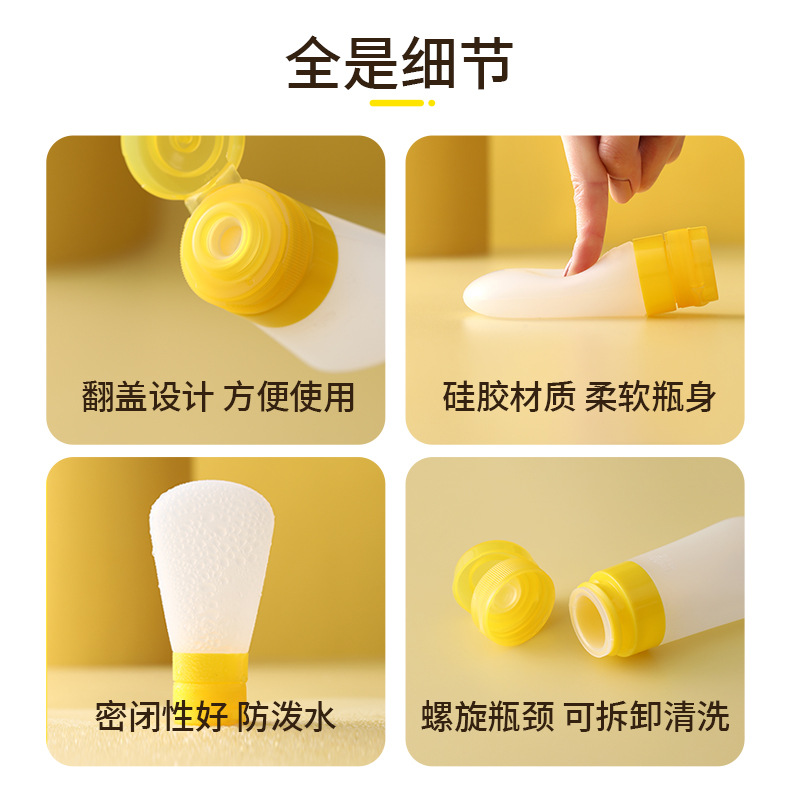 全是细节

翻盖设计 方便使用

硅胶材质 柔软瓶身

密闭性好 防泼水

螺旋瓶颈 可拆卸清洗