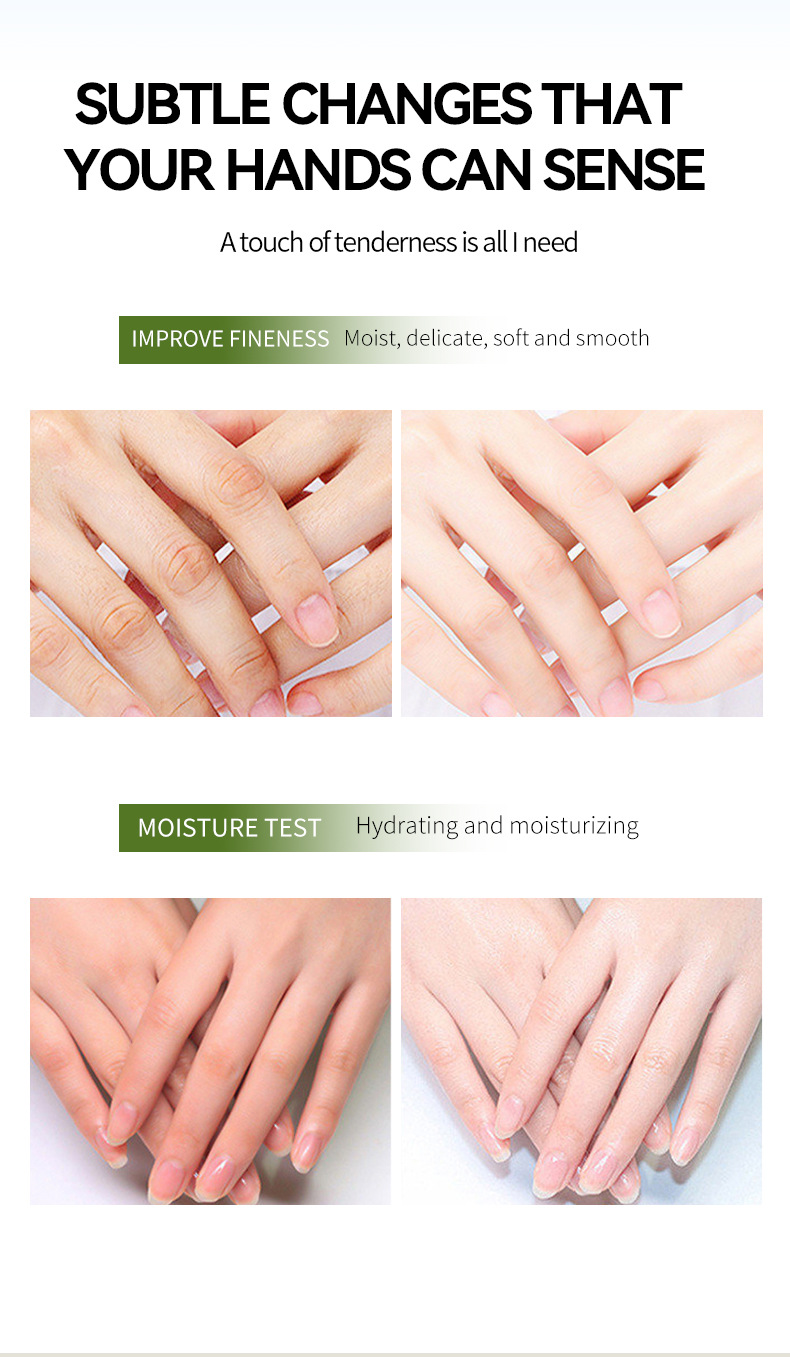 SUBTLE CHANGES THAT YOUR HANDS CAN SENSE

A touch of tenderness is all I need

IMPROVE FINENESS Moist, delicate, soft and smooth

MOISTURE TEST Hydrating and moisturizing