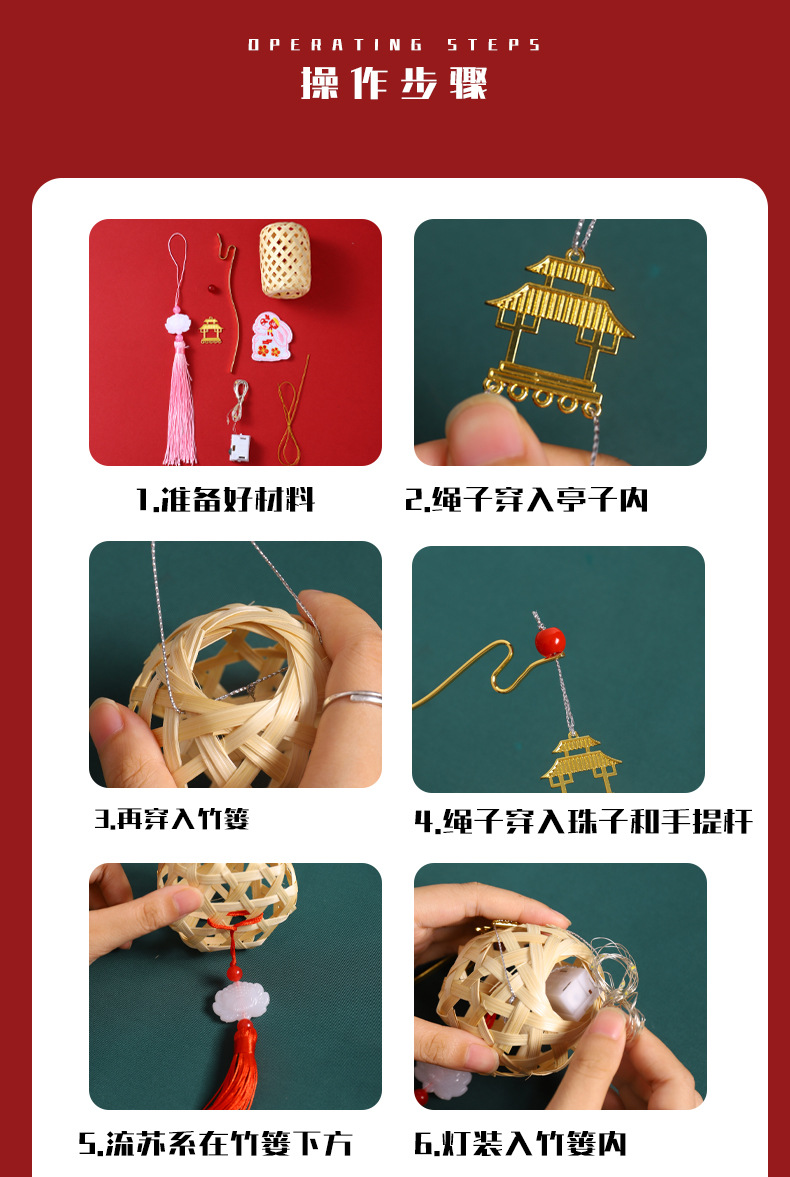 OPERATING STEPS
操作步骤

1.准备好材料

2.绳子穿入亭子内

3.再穿入竹篓

4.绳子穿入珠子和手提杆

5.流苏系在竹篓下方

6.灯装入竹篓内