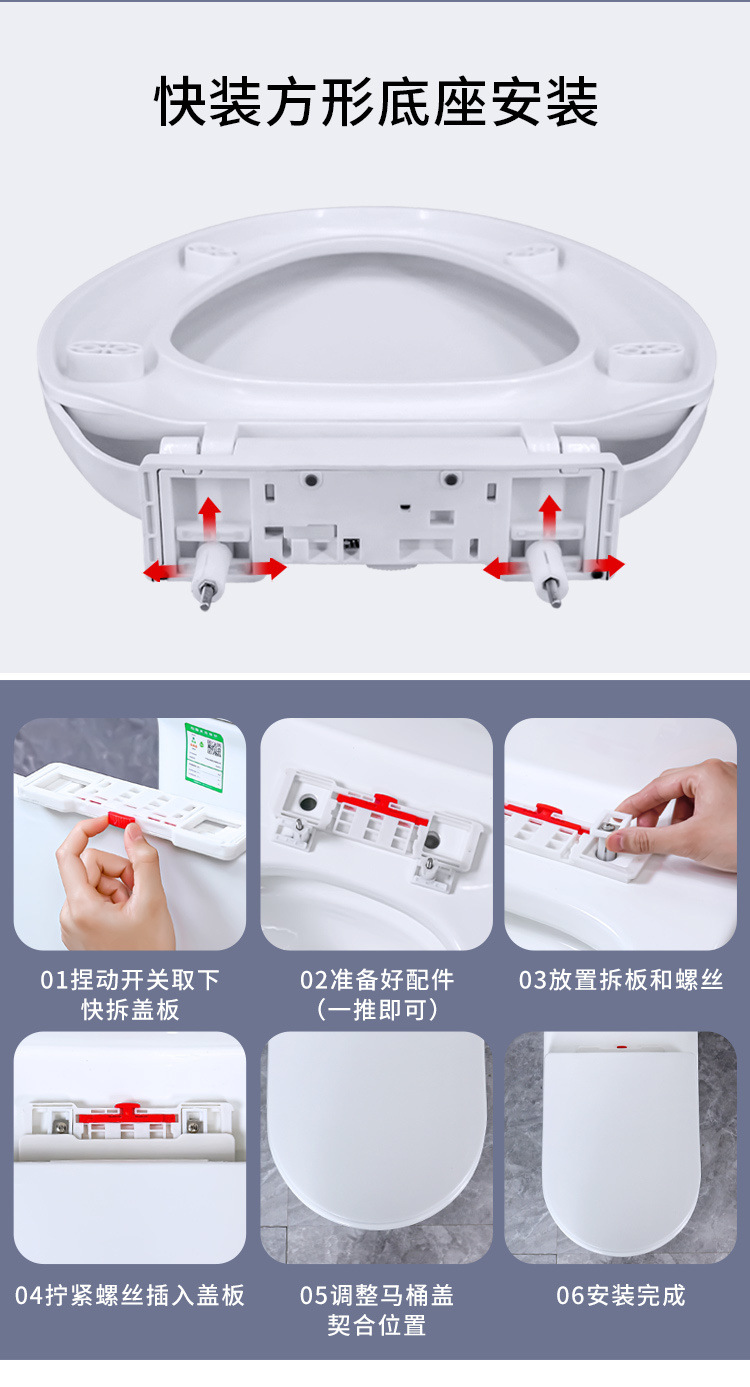 快装方形底座安装

01捏动开关取下快拆盖板

02准备好配件（一推即可）

03放置拆板和螺丝

04拧紧螺丝插入盖板

05调整马桶盖契合位置

06安装完成