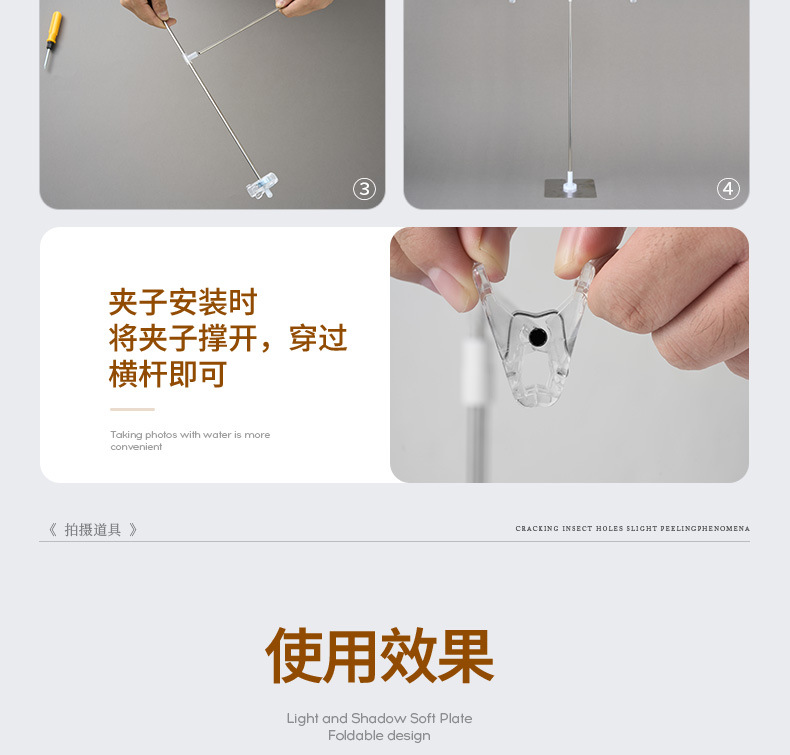 ③

④

夹子安装时
将夹子撑开，穿过
横杆即可

Taking photos with water is more convenient

《 拍摄道具 》

CRACKING INSECT HOLES SLIGHT PEELINGPHENOMENA

使用效果

Light and Shadow Soft Plate
Foldable design