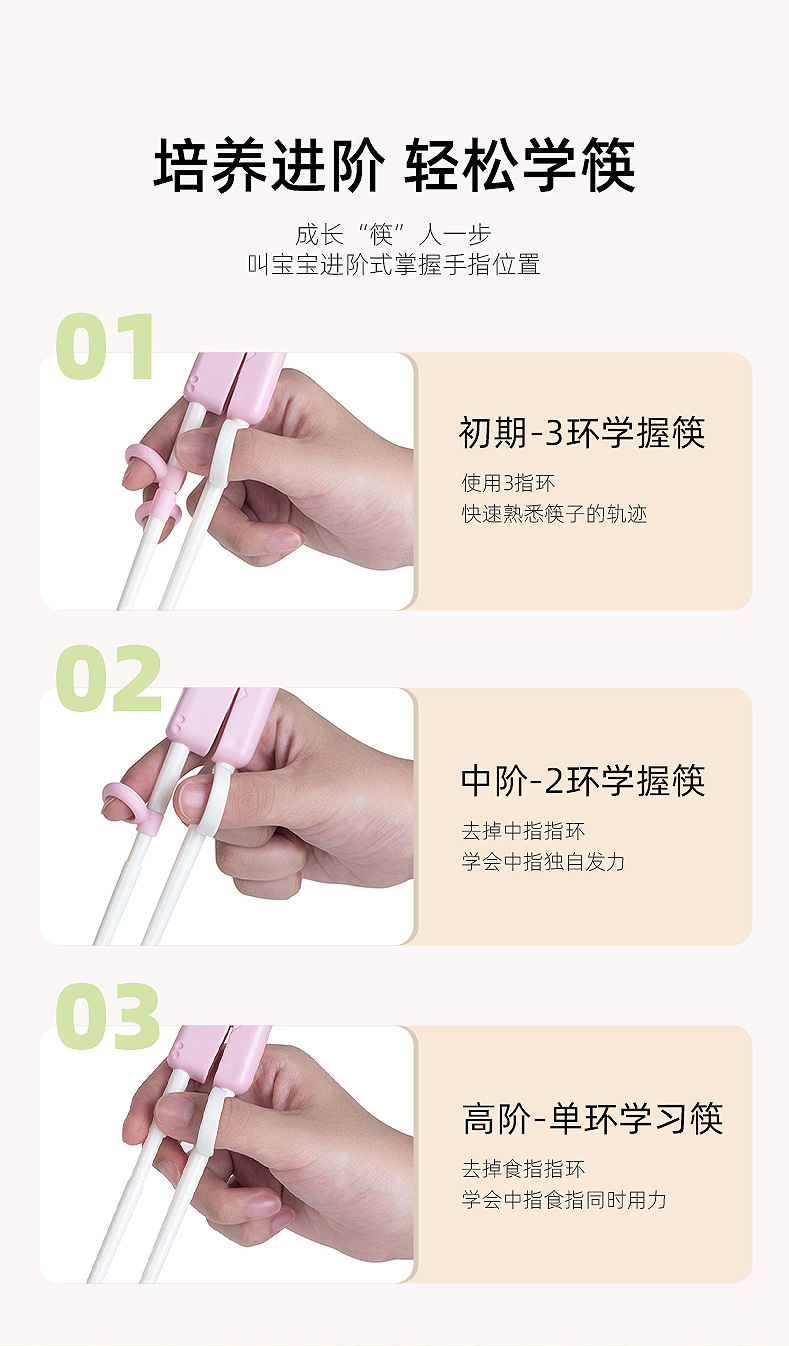 培养进阶 轻松学筷

成长“筷”人一步
叫宝宝进阶式掌握手指位置

01

初期-3环学握筷

使用3指环
快速熟悉筷子的轨迹

02

中阶-2环学握筷

去掉中指指环
学会中指独自发力

03

高阶-单环学习筷

去掉食指指环
学会中指食指同时用力