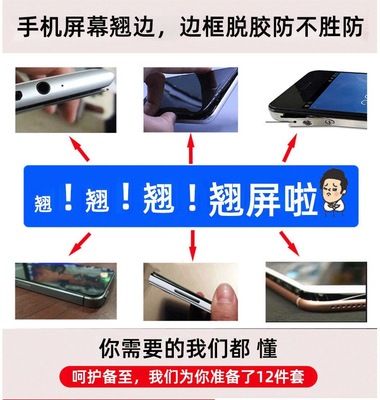 手机屏幕翘边，边框脱胶防不胜防

翘！翘！翘！翘屏啦

你需要的我们都 懂

呵护备至，我们为你准备了12件套