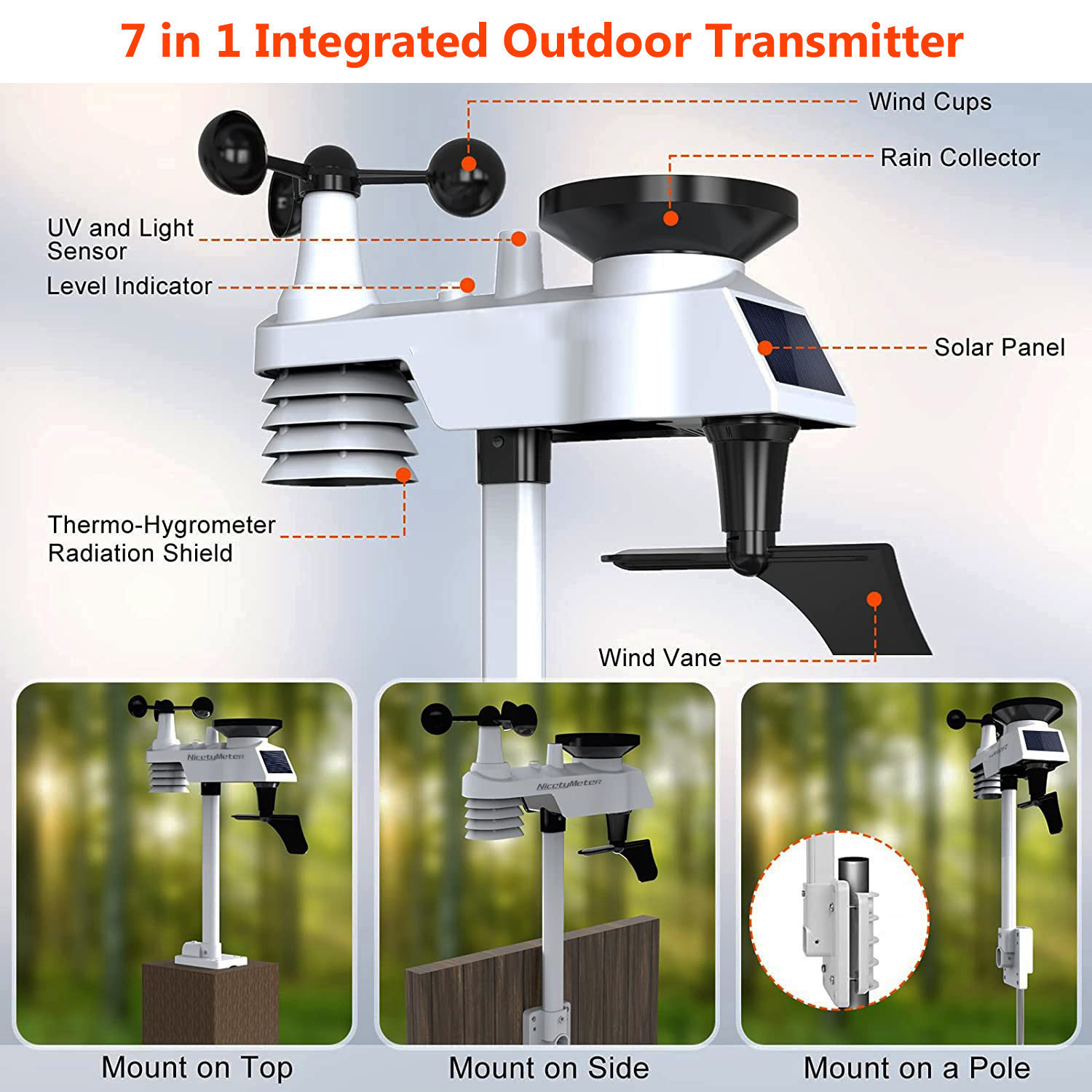 7 in 1 Integrated Outdoor Transmitter

Wind Cups

Rain Collector

UV and Light Sensor

Level Indicator

Solar Panel

Thermo-Hygrometer Radiation Shield

Wind Vane

NicetyMeter

NicetyMeter

Mount on Top

Mount on Side

Mount on a Pole