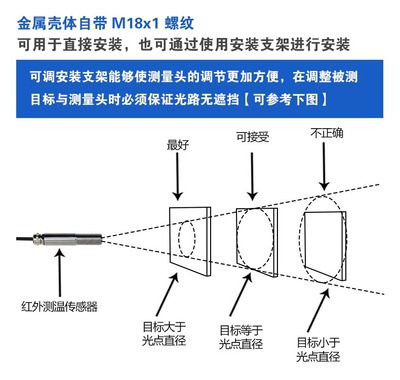 金属壳体自带 M18x1 螺纹
可用于直接安装，也可通过使用安装支架进行安装

可调安装支架能够使测量头的调节更加方便，在调整被测目标与测量头时必须保证光路无遮挡【可参考下图】

最好

可接受

不正确

红外测温传感器

目标大于光点直径

目标等于光点直径

目标小于光点直径