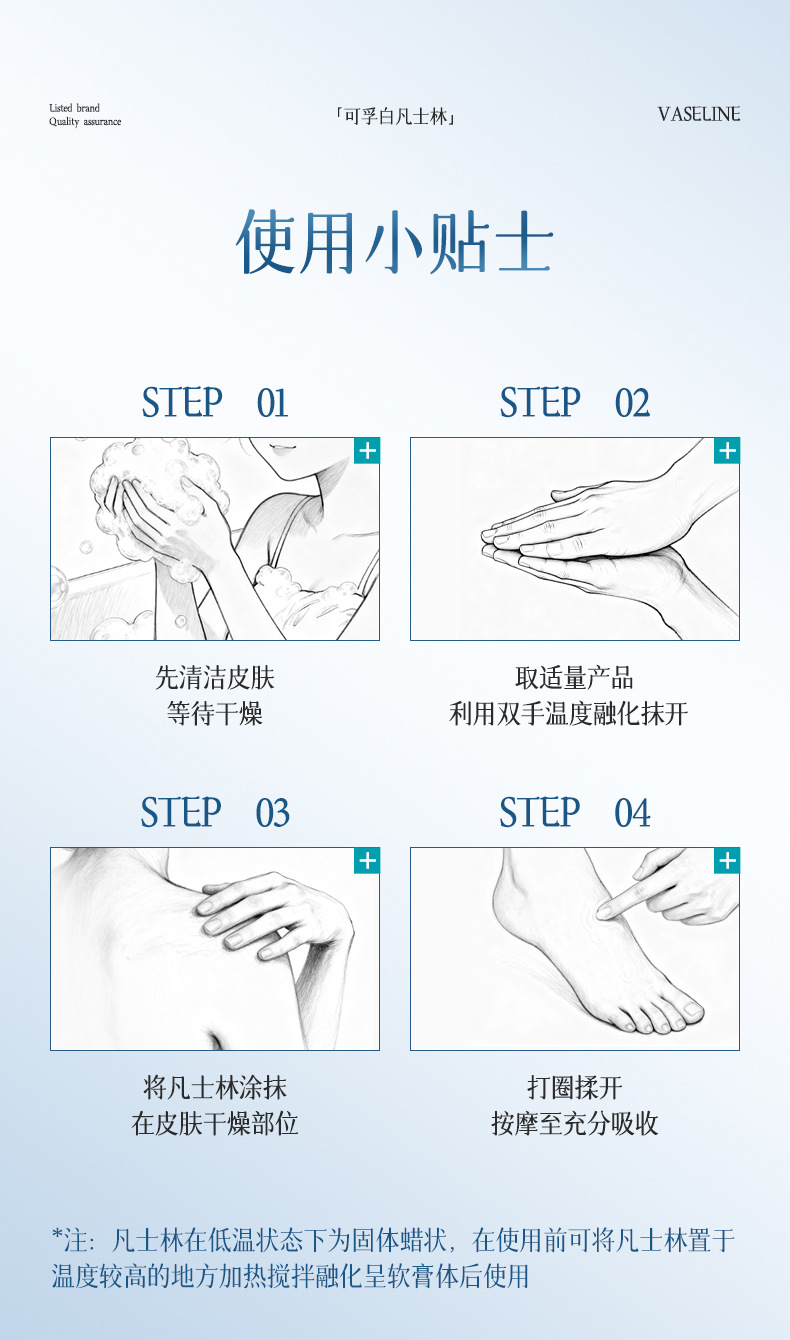 Listed brand
Quality assurance

「可孚白凡士林」

VASELINE

使用小贴士

STEP 01

+

先清洁皮肤
等待干燥

STEP 02

+

取适量产品
利用双手温度融化抹开

STEP 03

+

将凡士林涂抹
在皮肤干燥部位

STEP 04

+

打圈揉开
按摩至充分吸收

*注：凡士林在低温状态下为固体蜡状，在使用前可将凡士林置于温度较高的地方加热搅拌融化呈软膏体后使用