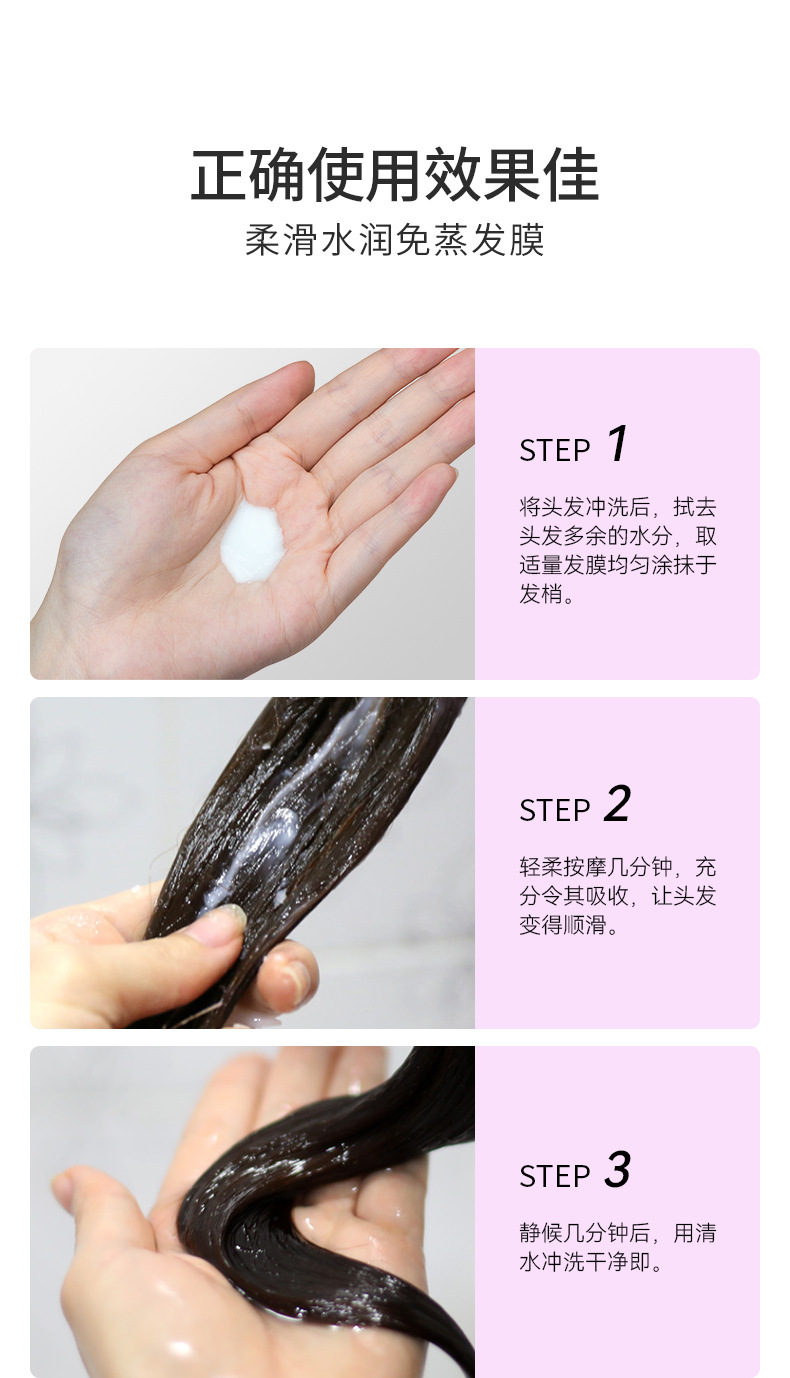 正确使用效果佳
柔滑水润免蒸发膜

STEP 1
将头发冲洗后，拭去头发多余的水分，取适量发膜均匀涂抹于发梢。

STEP 2
轻柔按摩几分钟，充分令其吸收，让头发变得顺滑。

STEP 3
静候几分钟后，用清水冲洗干净即。