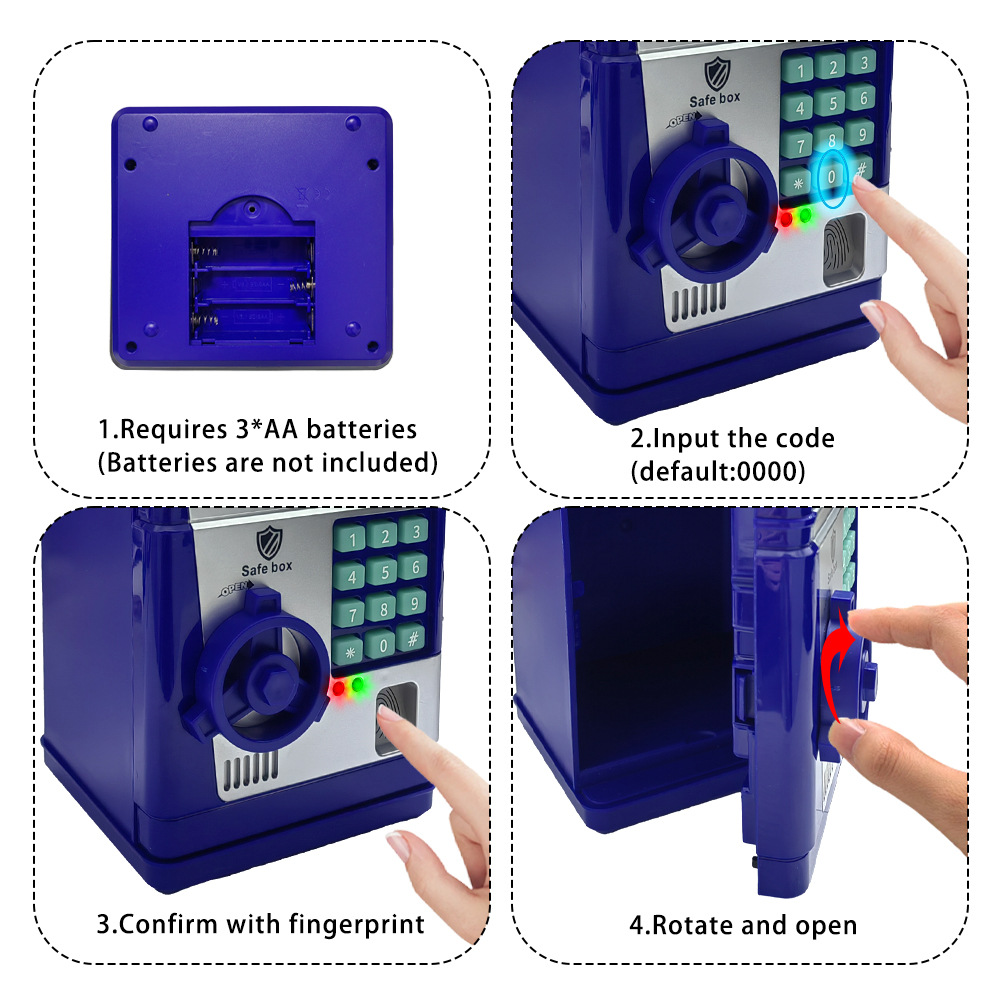 1.Requires 3*AA batteries
(Batteries are not included)

Safe box
OPEN
1 2 3
4 5 6
7 8 9
* 0 #

2.Input the code
(default:0000)

Safe box
OPEN
1 2 3
4 5 6
7 8 9
* 0 #

3.Confirm with fingerprint

4.Rotate and open