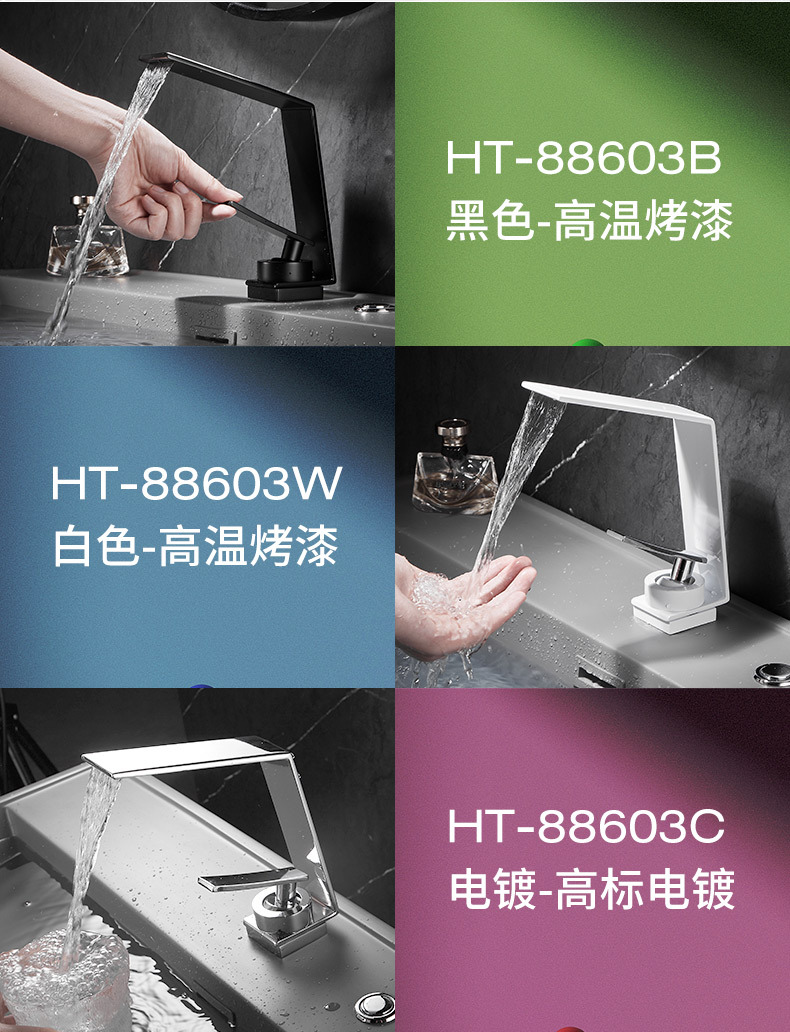 HT-88603B
黑色-高温烤漆

HT-88603W
白色-高温烤漆

HT-88603C
电镀-高标电镀