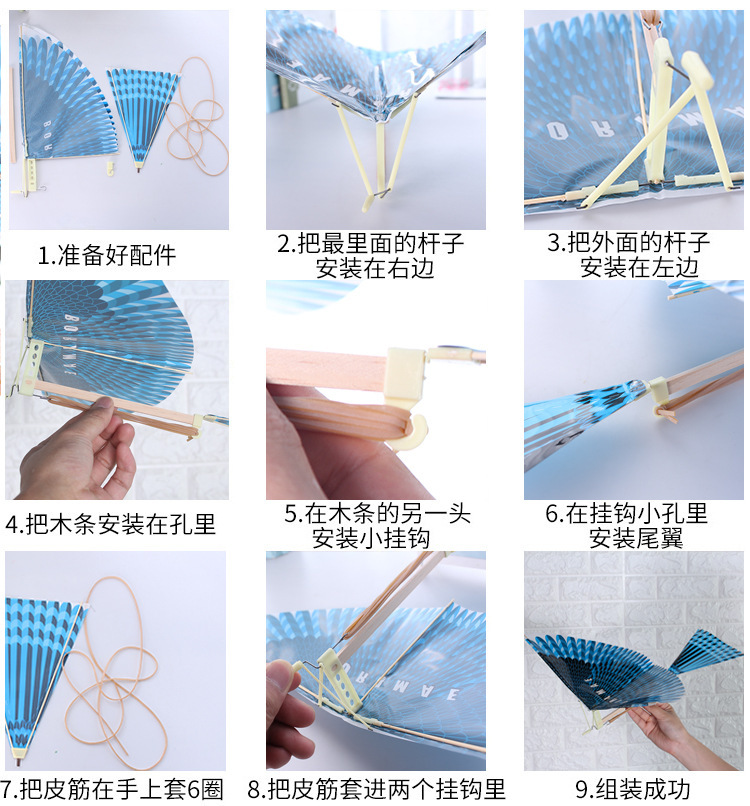 1.准备好配件

2.把最里面的杆子安装在右边

3.把外面的杆子安装在左边

4.把木条安装在孔里

5.在木条的另一头安装小挂钩

6.在挂钩小孔里安装尾翼

7.把皮筋在手上套6圈

8.把皮筋套进两个挂钩里

9.组装成功