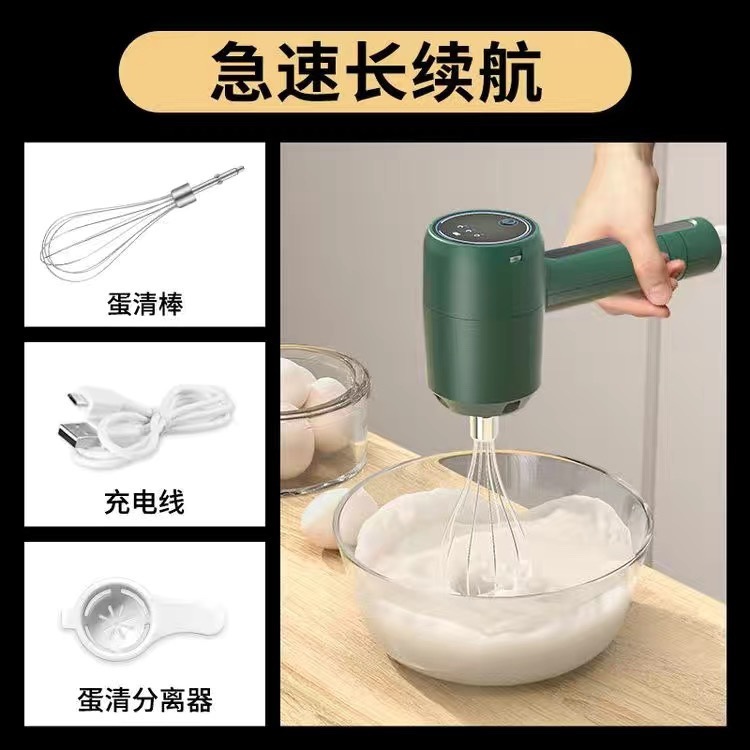 急速长续航

蛋清棒

充电线

蛋清分离器