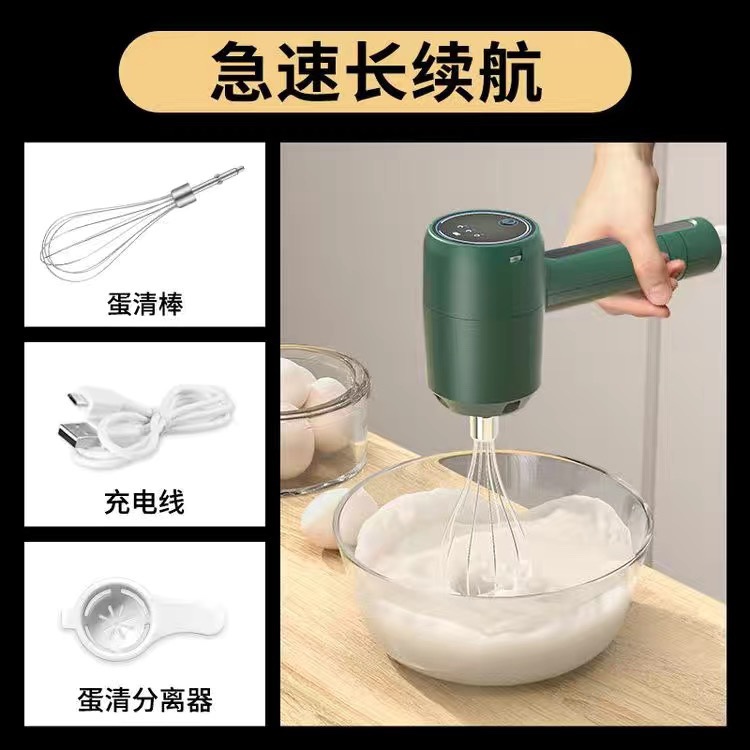 急速长续航

蛋清棒

充电线

蛋清分离器