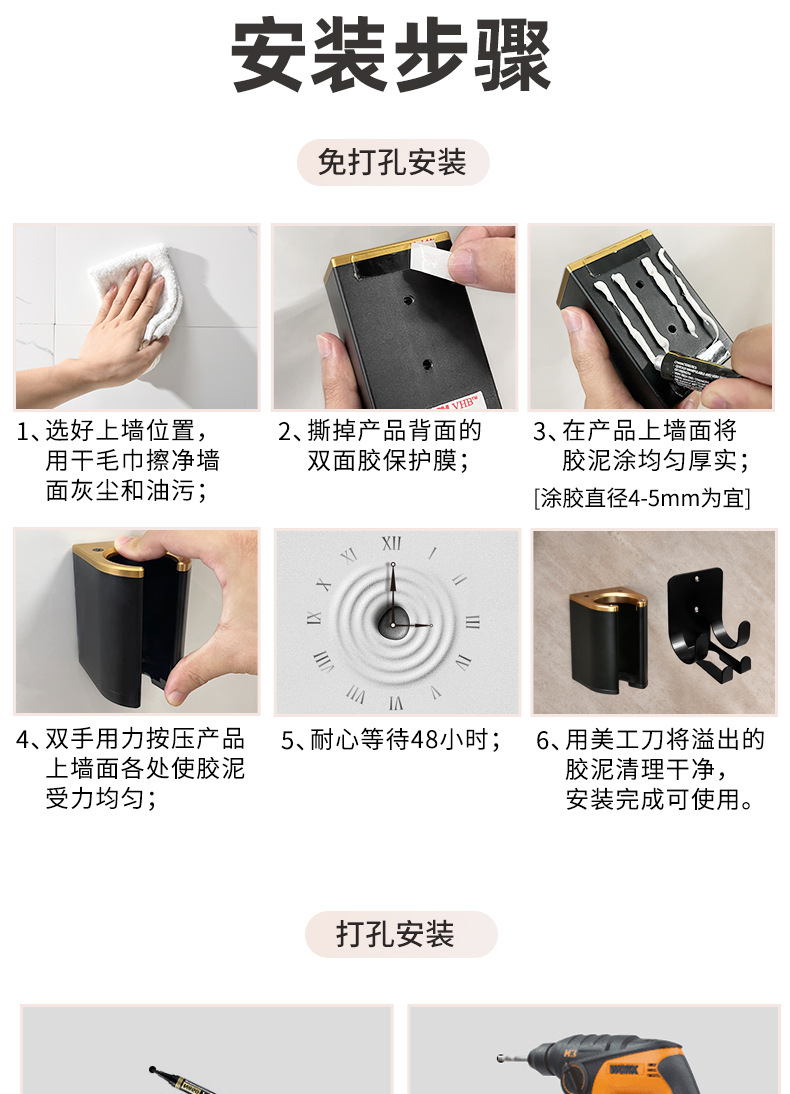 安装步骤

免打孔安装

VHB

1、选好上墙位置，用干毛巾擦净墙面灰尘和油污；

2、撕掉产品背面的双面胶保护膜；

3、在产品上墙面将胶泥涂均匀厚实；
[涂胶直径4-5mm为宜]

XII I II III IIII V VI VII VIII IX X XI

4、双手用力按压产品上墙面各处使胶泥受力均匀；

5、耐心等待48小时；

6、用美工刀将溢出的胶泥清理干净，安装完成可使用。

打孔安装

WORX