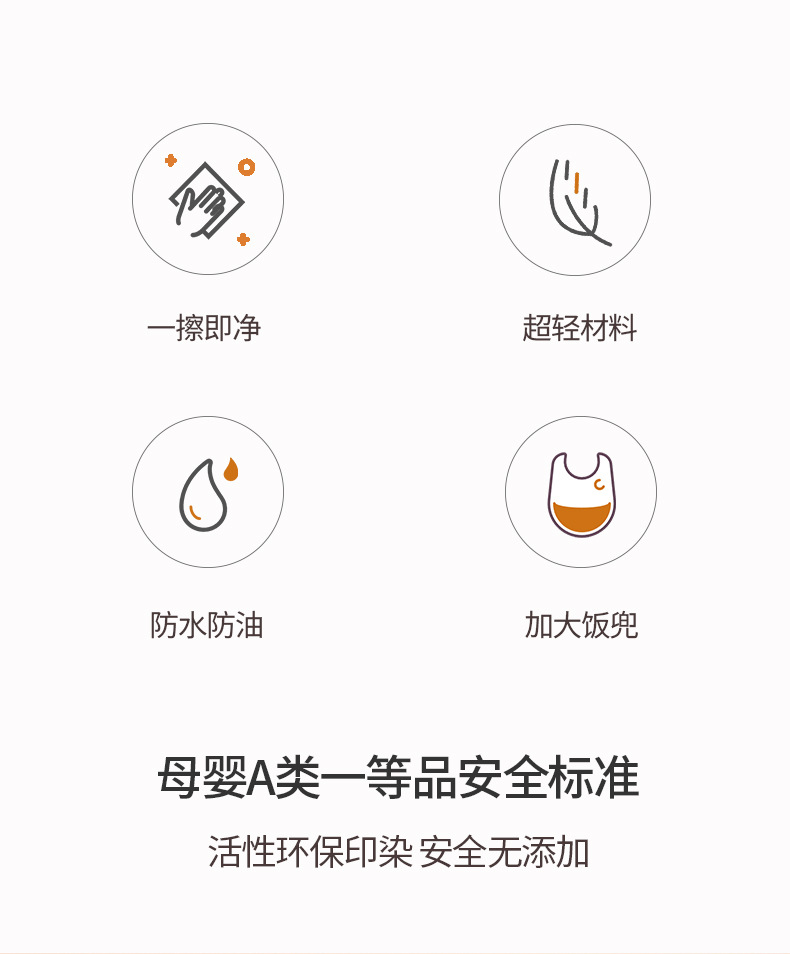 一擦即净

超轻材料

防水防油

加大饭兜

母婴A类一等品安全标准

活性环保印染 安全无添加