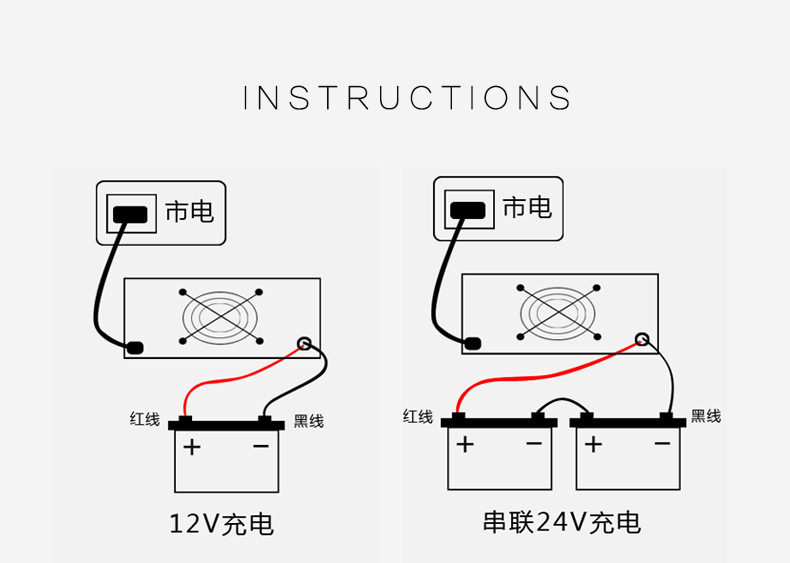 INSTRUCTIONS

市电

红线

黑线

+

−

12V充电

市电

红线

黑线

+

−

+

−

串联24V充电