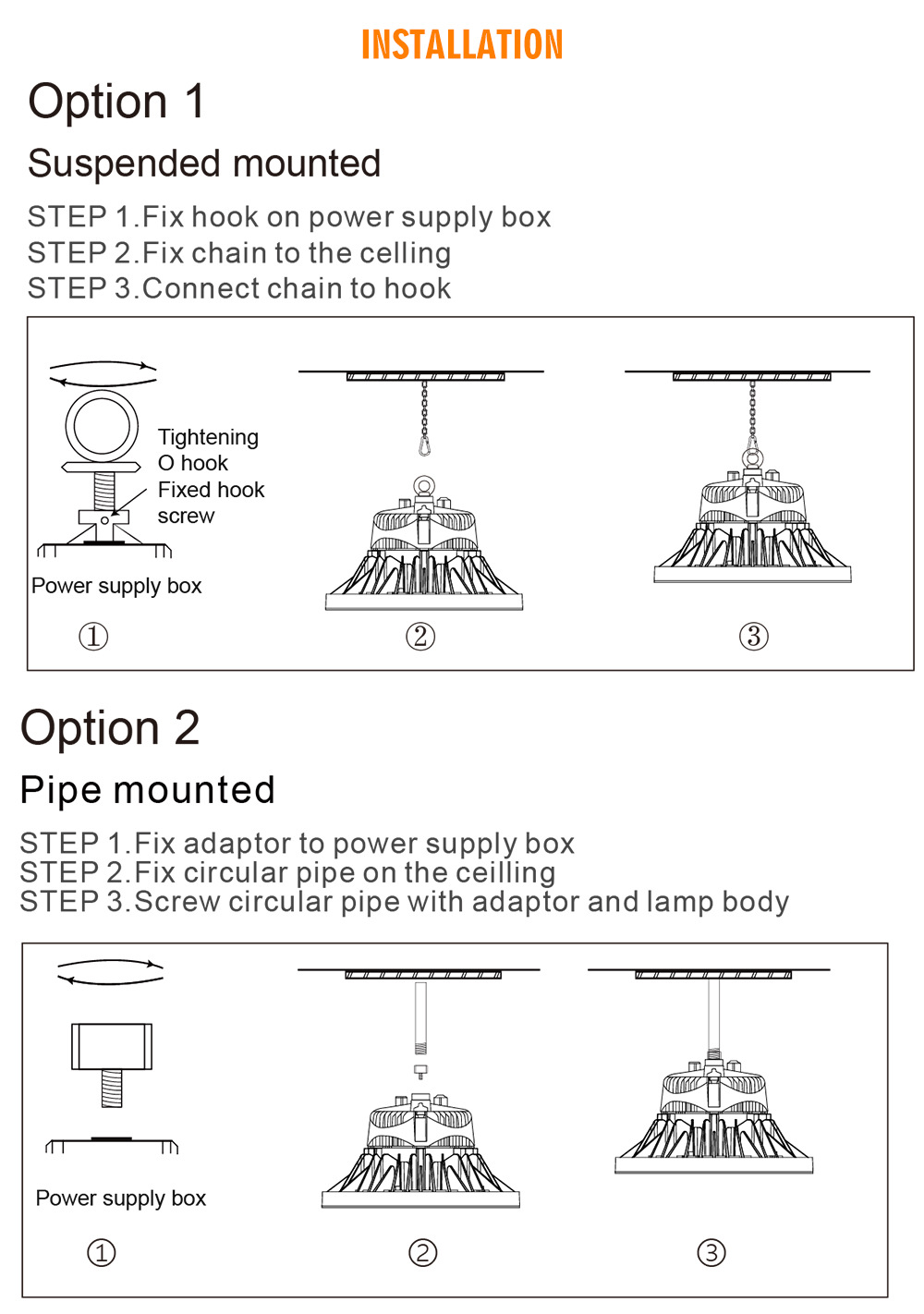 INSTALLATION

Option 1

Suspended mounted

STEP 1.Fix hook on power supply box
STEP 2.Fix chain to the celling
STEP 3.Connect chain to hook

Tightening O hook
Fixed hook screw
Power supply box

①
②
③

Option 2

Pipe mounted

STEP 1.Fix adaptor to power supply box
STEP 2.Fix circular pipe on the ceilling
STEP 3.Screw circular pipe with adaptor and lamp body

Power supply box

①
②
③