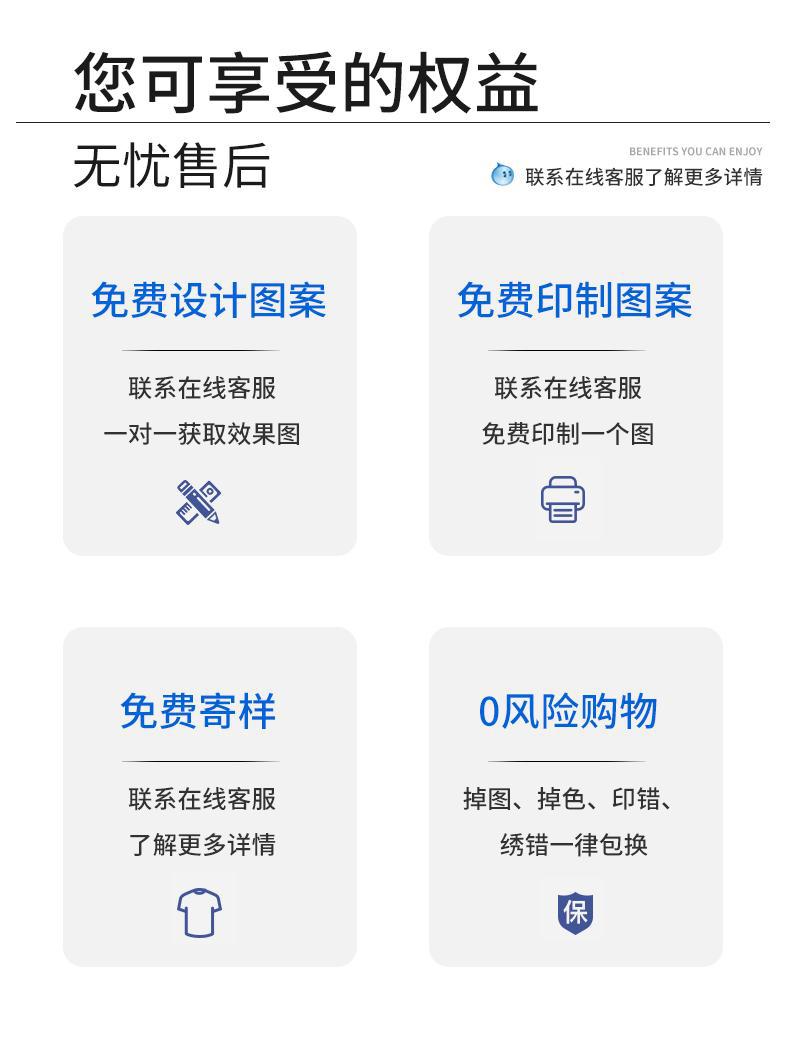 您可享受的权益

无忧售后

BENEFITS YOU CAN ENJOY

联系在线客服了解更多详情

免费设计图案

联系在线客服

一对一获取效果图

免费印制图案

联系在线客服

免费印制一个图

免费寄样

联系在线客服

了解更多详情

0风险购物

掉图、掉色、印错、

绣错一律包换

保