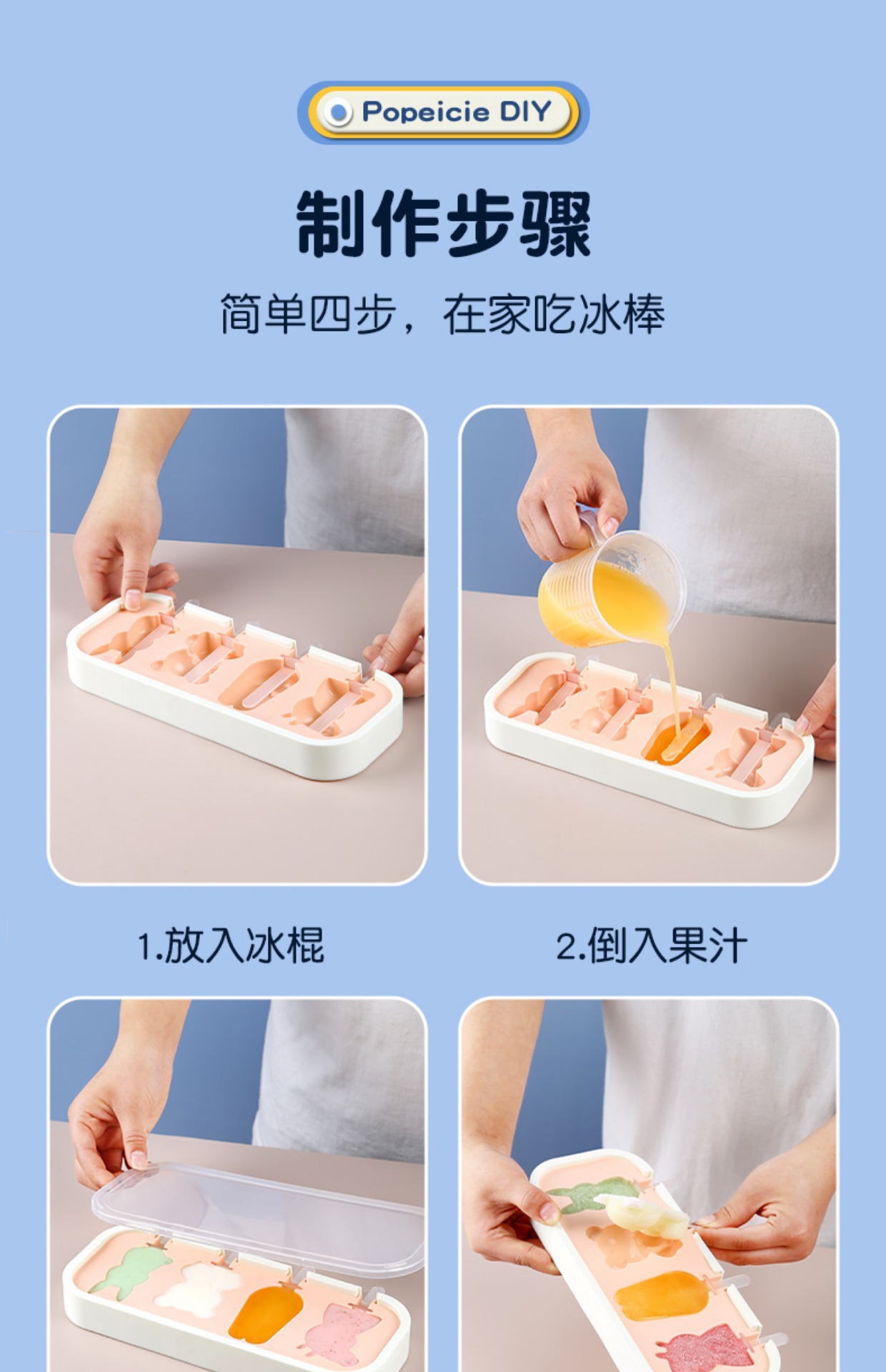 Popeicie DIY

制作步骤

简单四步，在家吃冰棒

1.放入冰棍

2.倒入果汁