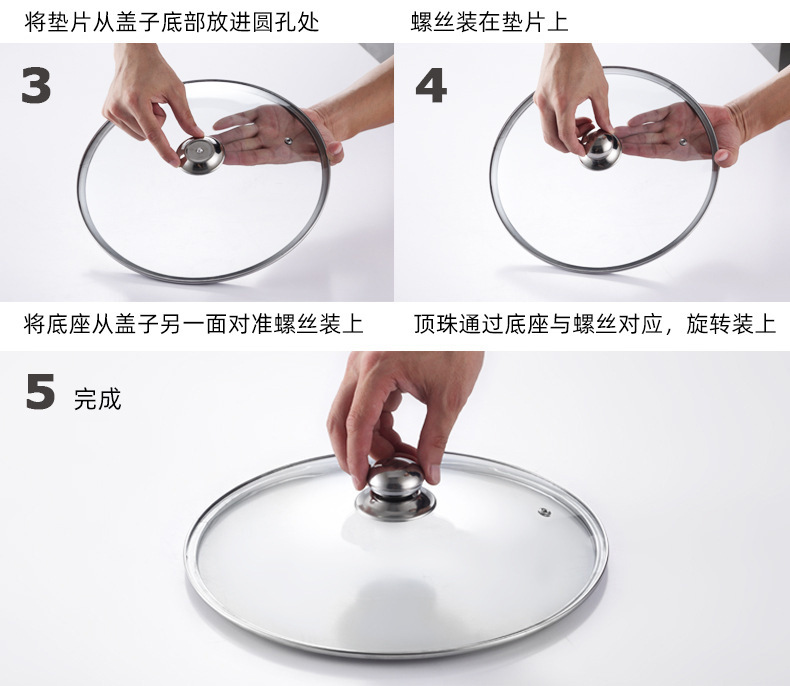 将垫片从盖子底部放进圆孔处

螺丝装在垫片上

3

4

将底座从盖子另一面对准螺丝装上

顶珠通过底座与螺丝对应，旋转装上

5 完成