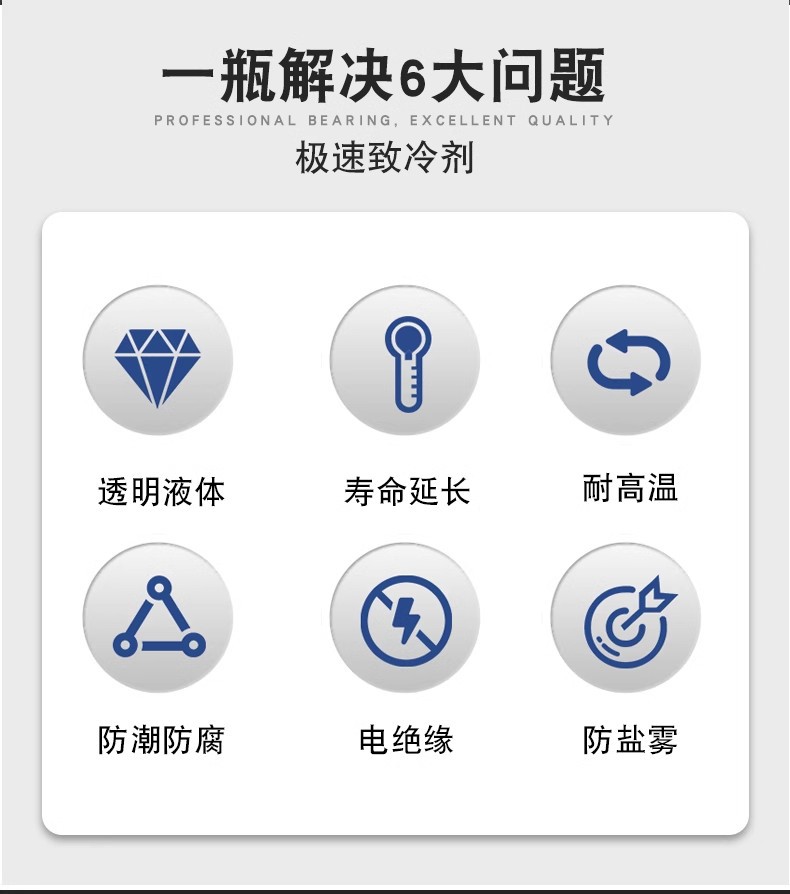 一瓶解决6大问题

PROFESSIONAL BEARING, EXCELLENT QUALITY

极速致冷剂

透明液体

寿命延长

耐高温

防潮防腐

电绝缘

防盐雾