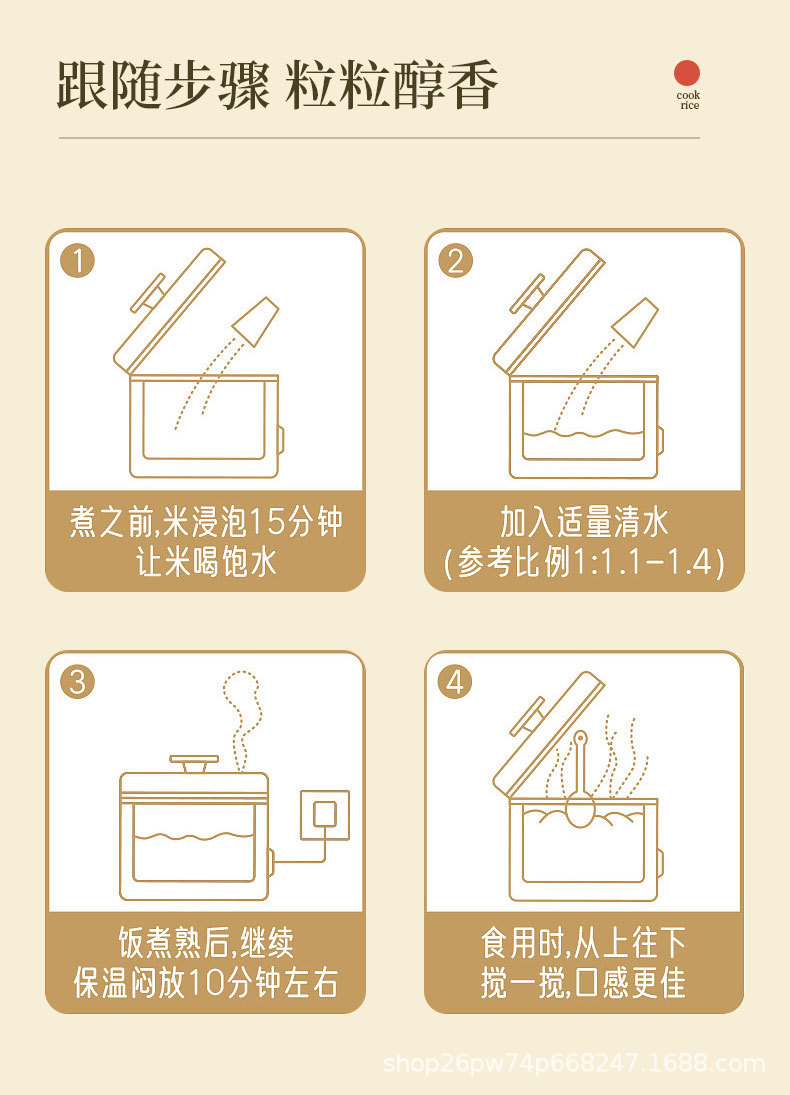 跟随步骤 粒粒醇香

cook rice

1
煮之前,米浸泡15分钟
让米喝饱水

2
加入适量清水
(参考比例1:1.1-1.4)

3
饭煮熟后,继续
保温闷放10分钟左右

4
食用时,从上往下
搅一搅,口感更佳

shop26pw74p668247.1688.com