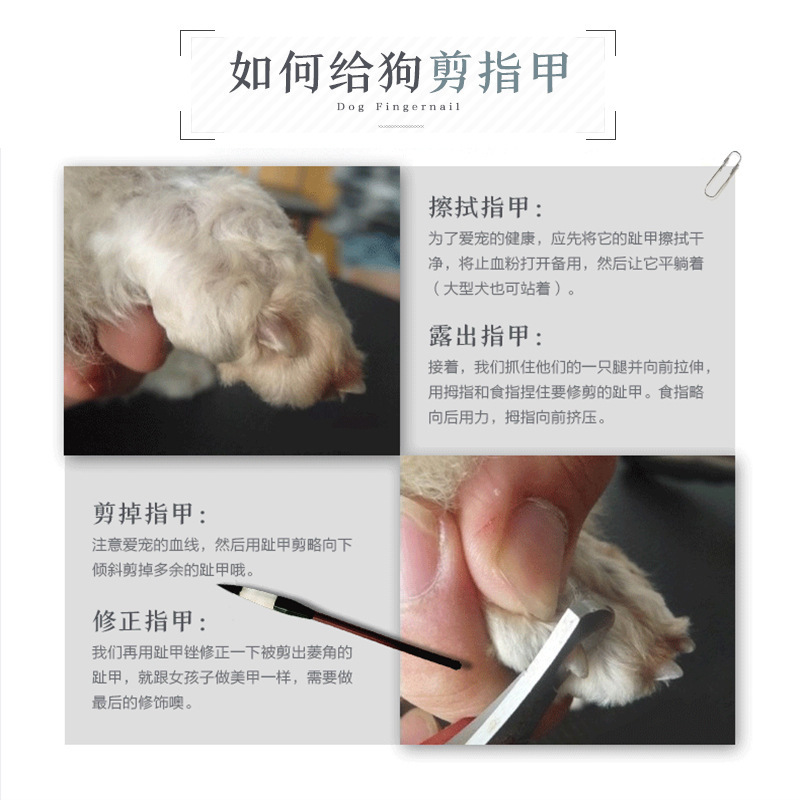 如何给狗剪指甲

Dog Fingernail

擦拭指甲：

为了爱宠的健康，应先将它的趾甲擦拭干净，将止血粉打开备用，然后让它平躺着（大型犬也可站着）。

露出指甲：

接着，我们抓住他们的一只腿并向前拉伸，用拇指和食指捏住要修剪的趾甲。食指略向后用力，拇指向前挤压。

剪掉指甲：

注意爱宠的血线，然后用趾甲剪略向下倾斜剪掉多余的趾甲哦。

修正指甲：

我们再用趾甲锉修正一下被剪出菱角的趾甲，就跟女孩子做美甲一样，需要做最后的修饰噢。