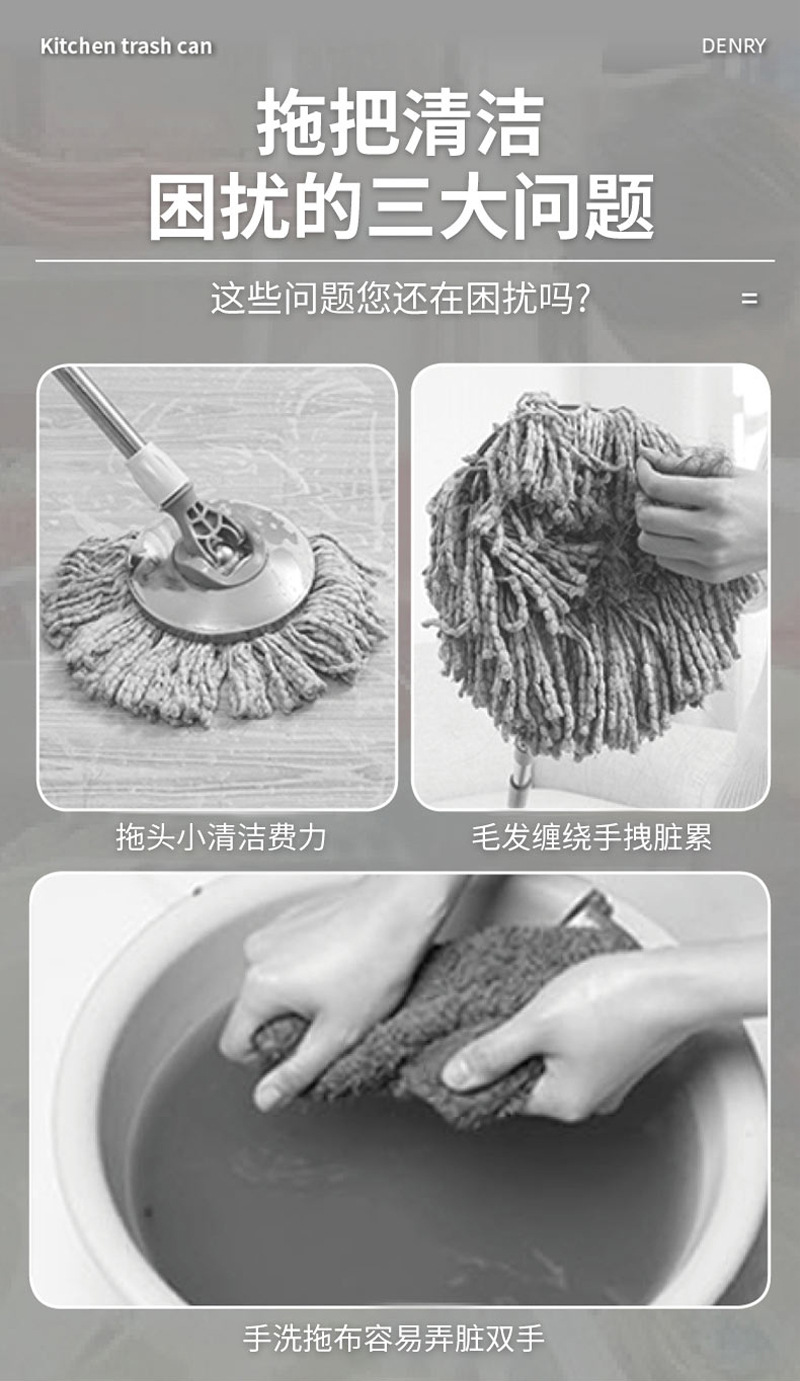 Kitchen trash can

DENRY

拖把清洁
困扰的三大问题

这些问题您还在困扰吗?

=

拖头小清洁费力

毛发缠绕手拽脏累

手洗拖布容易弄脏双手