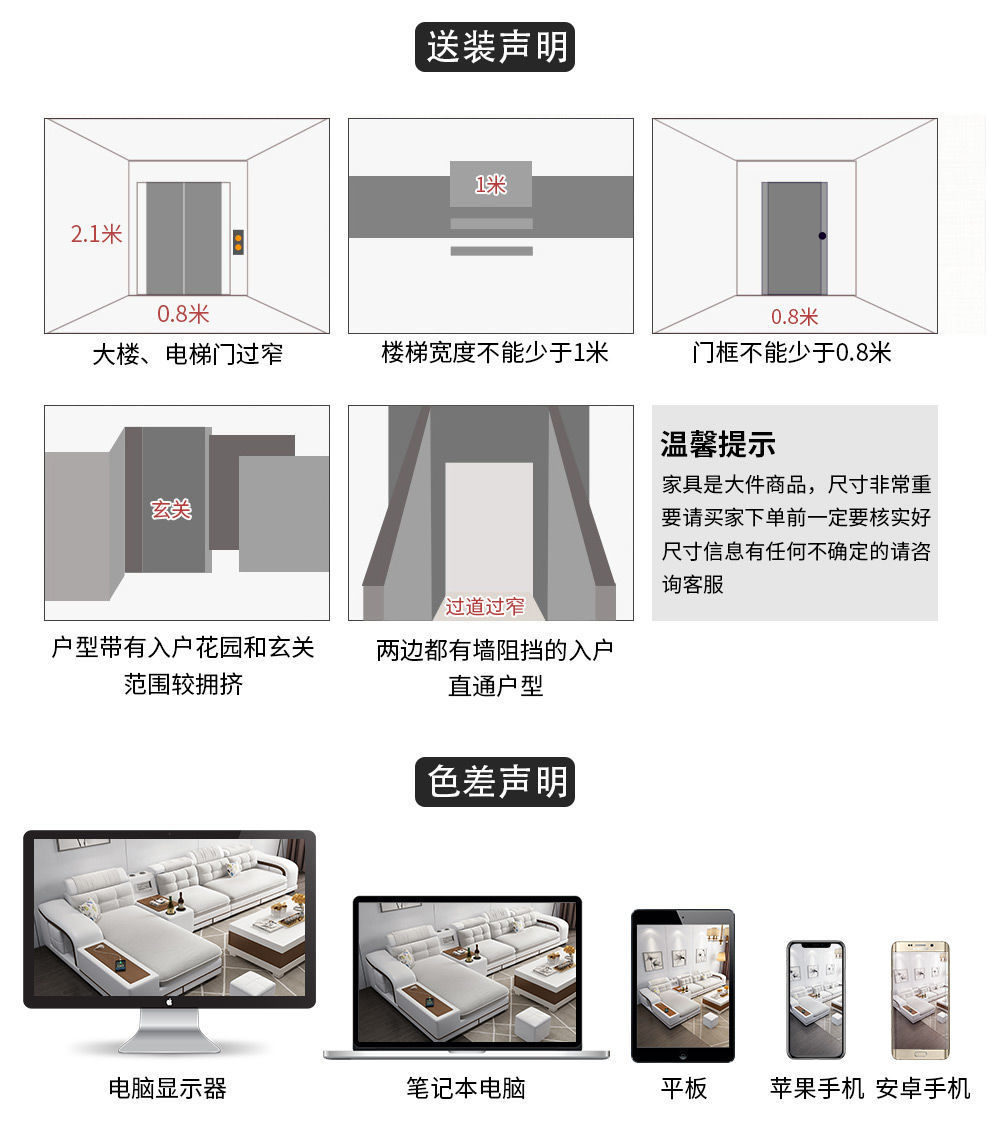 送装声明

2.1米
0.8米
大楼、电梯门过窄

1米
楼梯宽度不能少于1米

0.8米
门框不能少于0.8米

玄关
户型带有入户花园和玄关范围较拥挤

过道过窄
两边都有墙阻挡的入户直通户型

温馨提示
家具是大件商品，尺寸非常重要请买家下单前一定要核实好尺寸信息有任何不确定的请咨询客服

色差声明

电脑显示器
笔记本电脑
平板
苹果手机
安卓手机