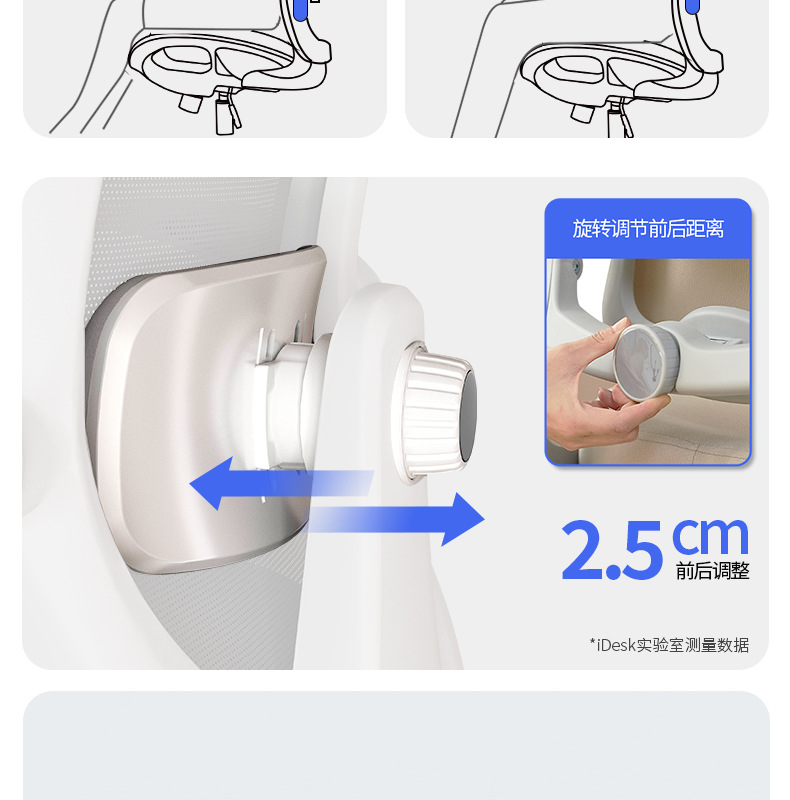 旋转调节前后距离

2.5cm
前后调整

*iDesk实验室测量数据