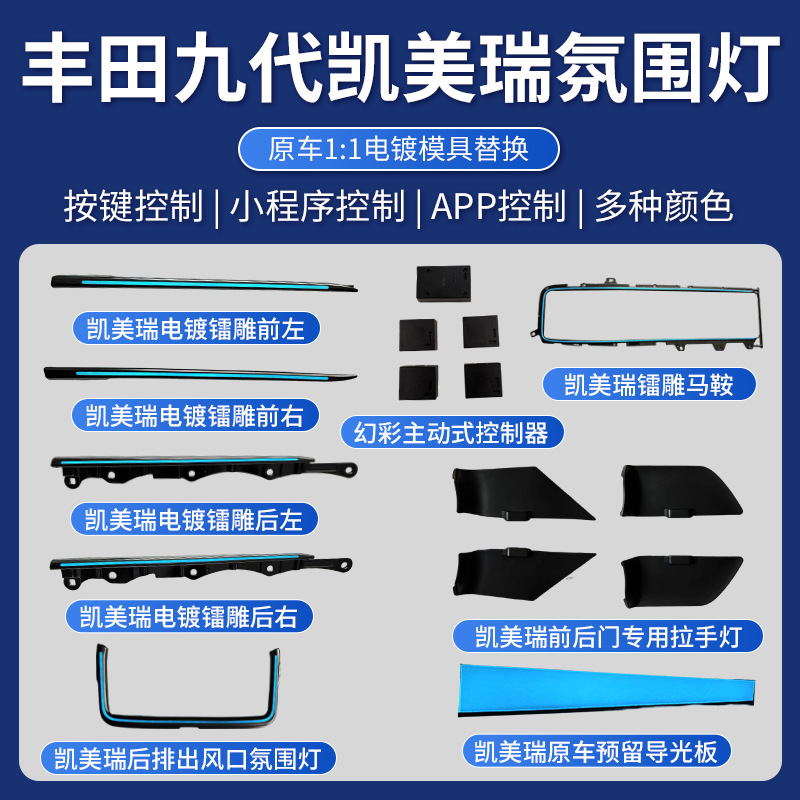 丰田九代凯美瑞氛围灯

原车1:1电镀模具替换

按键控制 | 小程序控制 | APP控制 | 多种颜色

凯美瑞电镀镭雕前左

凯美瑞电镀镭雕前右

凯美瑞电镀镭雕后左

凯美瑞电镀镭雕后右

凯美瑞后排出风口氛围灯

幻彩主动式控制器

凯美瑞镭雕马鞍

凯美瑞前后门专用拉手灯

凯美瑞原车预留导光板