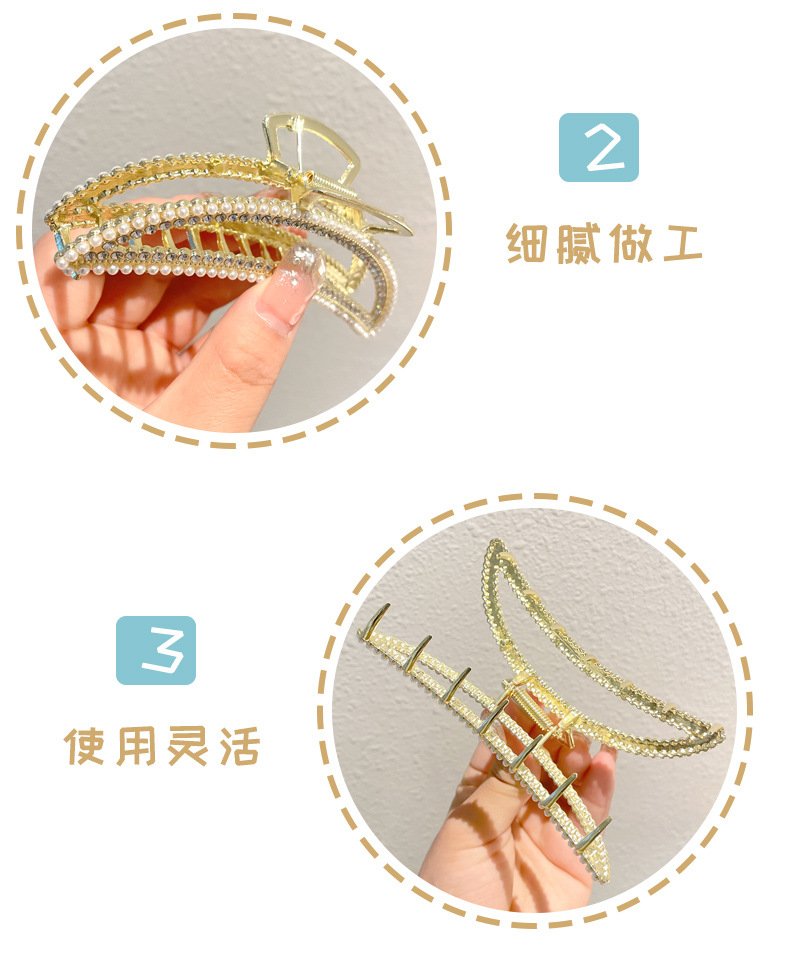 2

细腻做工

3

使用灵活