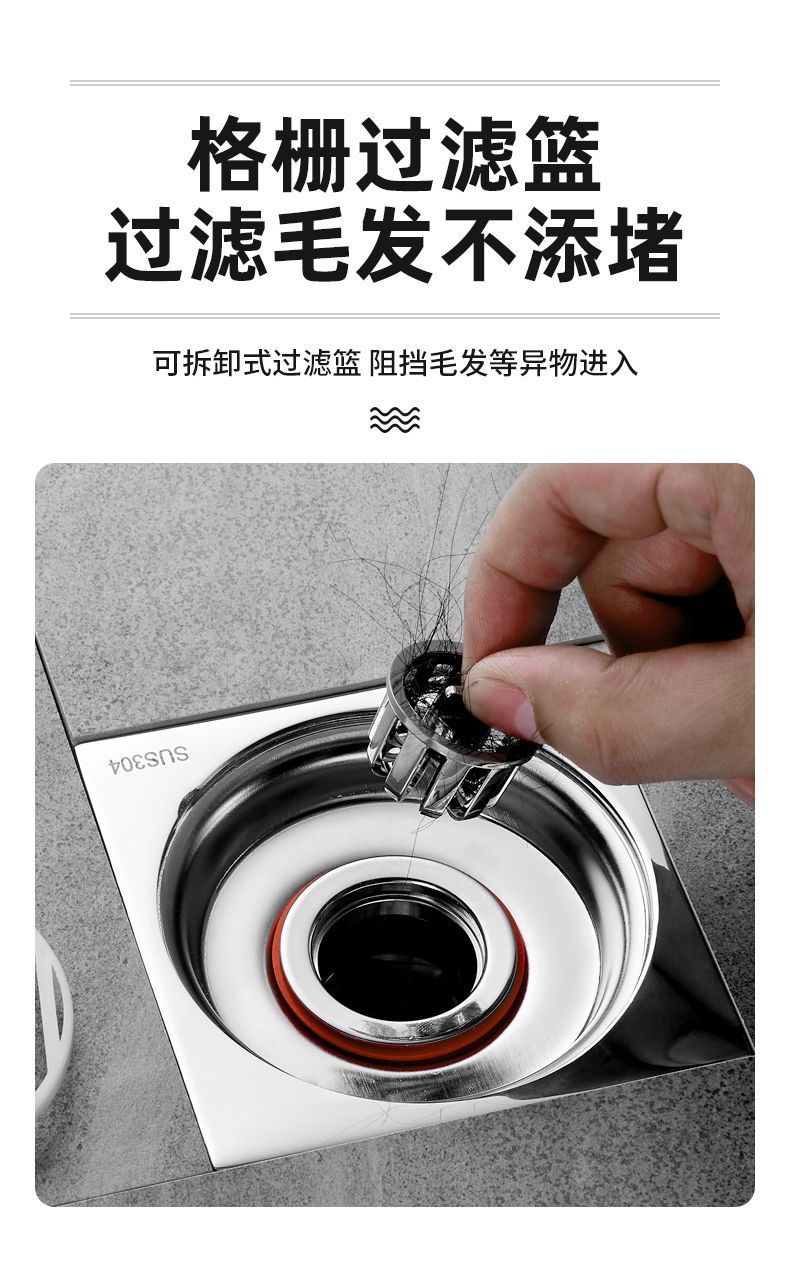 格栅过滤篮
过滤毛发不添堵

可拆卸式过滤篮 阻挡毛发等异物进入

SUS304