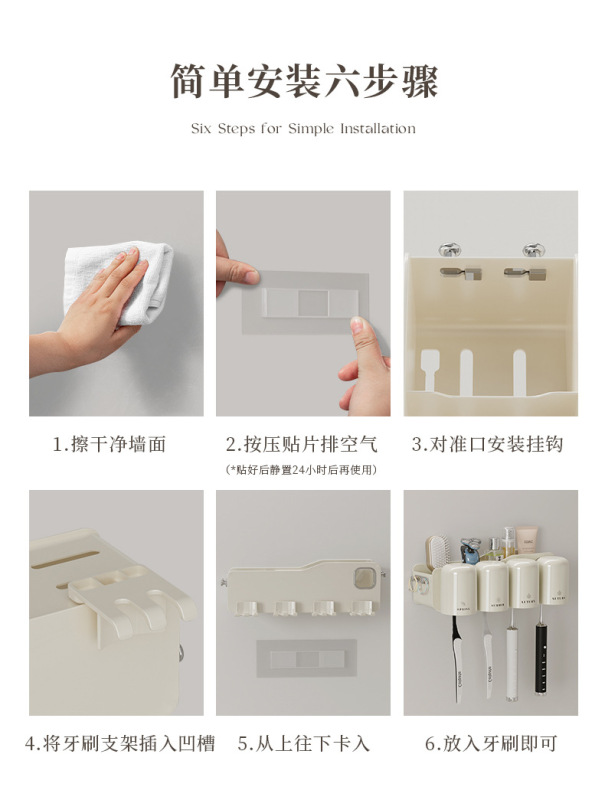 简单安装六步骤

Six Steps for Simple Installation

1.擦干净墙面

2.按压贴片排空气

(*贴好后静置24小时后再使用)

3.对准口安装挂钩

4.将牙刷支架插入凹槽

5.从上往下卡入

6.放入牙刷即可