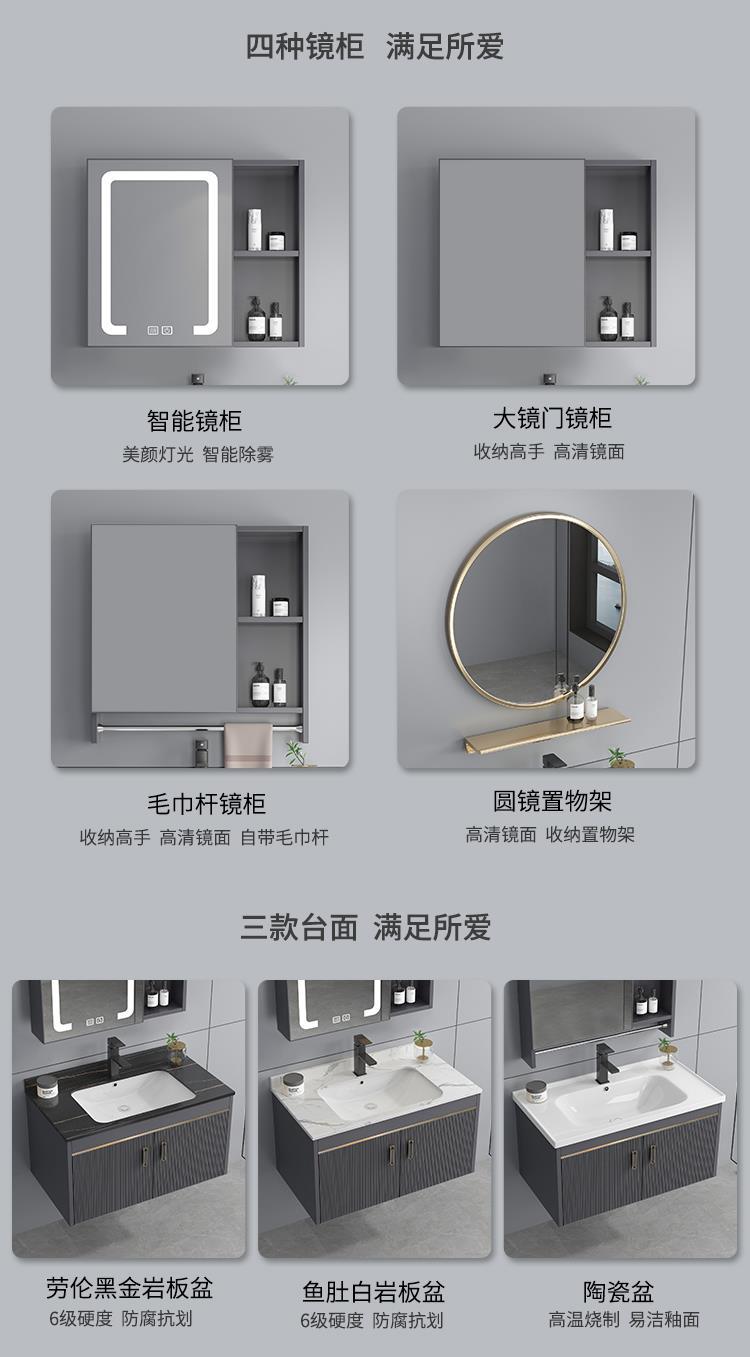 四种镜柜 满足所爱

智能镜柜
美颜灯光 智能除雾

大镜门镜柜
收纳高手 高清镜面

毛巾杆镜柜
收纳高手 高清镜面 自带毛巾杆

圆镜置物架
高清镜面 收纳置物架

三款台面 满足所爱

劳伦黑金岩板盆
6级硬度 防腐抗划

鱼肚白岩板盆
6级硬度 防腐抗划

陶瓷盆
高温烧制 易洁釉面