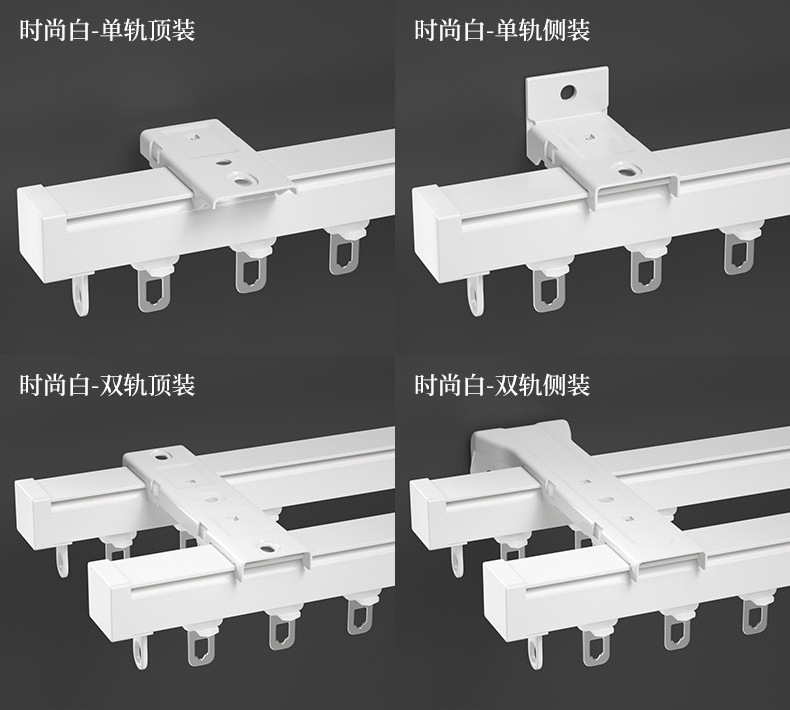 时尚白-单轨顶装

时尚白-单轨侧装

时尚白-双轨顶装

时尚白-双轨侧装