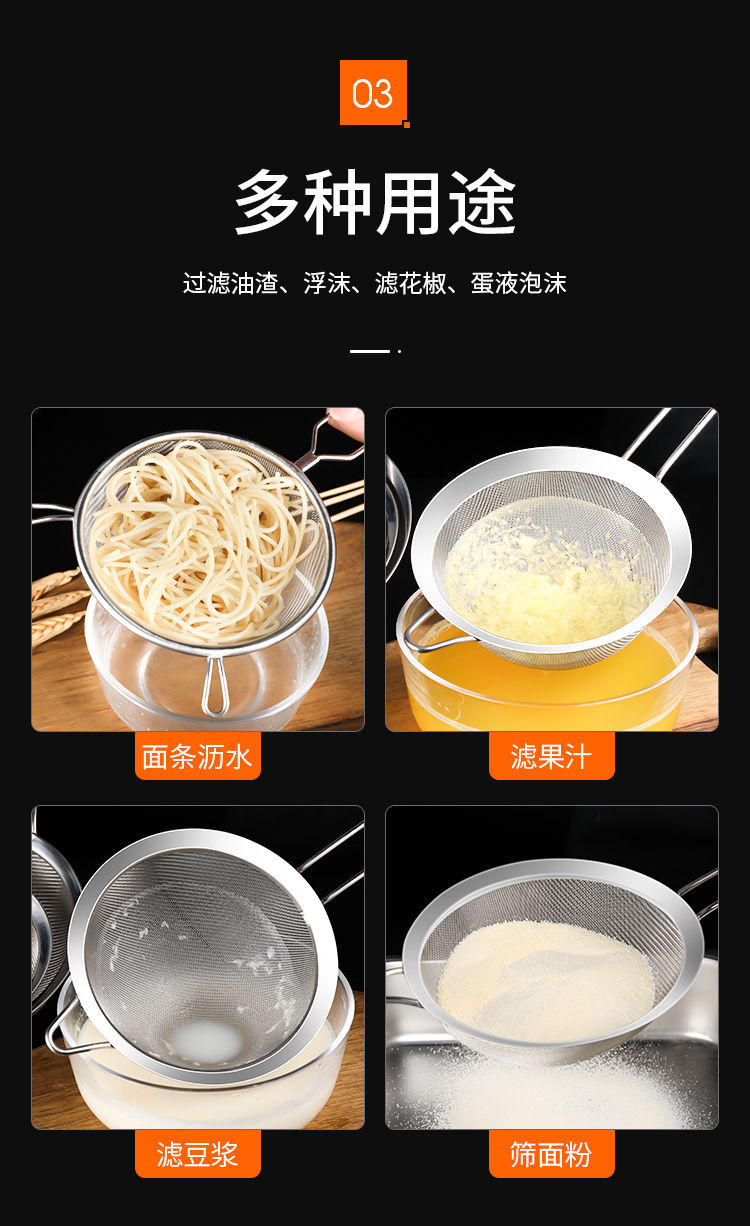 03

多种用途

过滤油渣、浮沫、滤花椒、蛋液泡沫

面条沥水

滤果汁

滤豆浆

筛面粉