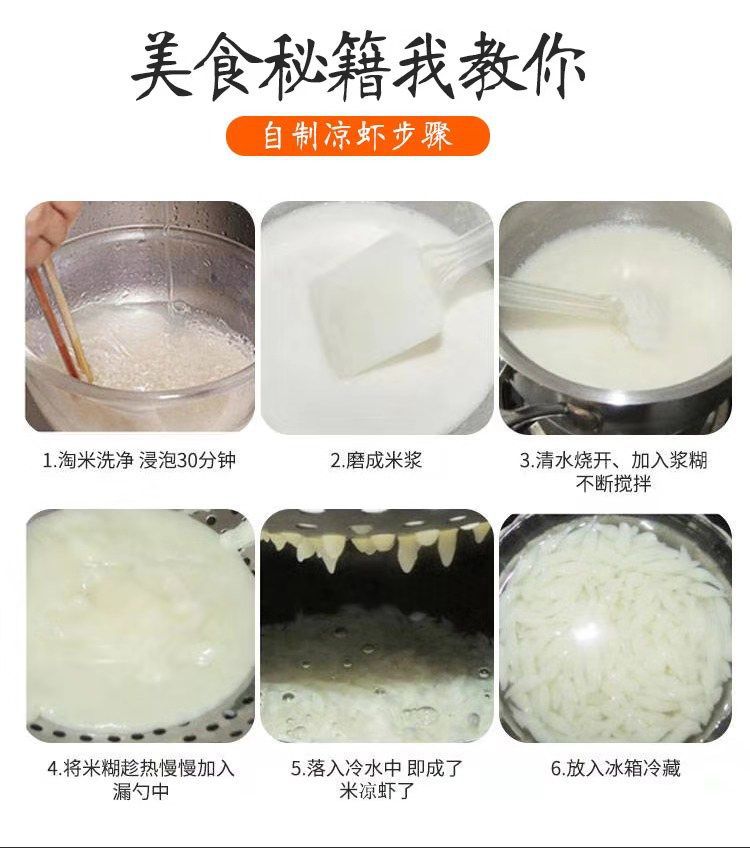 美食秘籍我教你

自制凉虾步骤

1.淘米洗净 浸泡30分钟

2.磨成米浆

3.清水烧开、加入浆糊不断搅拌

4.将米糊趁热慢慢加入漏勺中

5.落入冷水中 即成了米凉虾了

6.放入冰箱冷藏