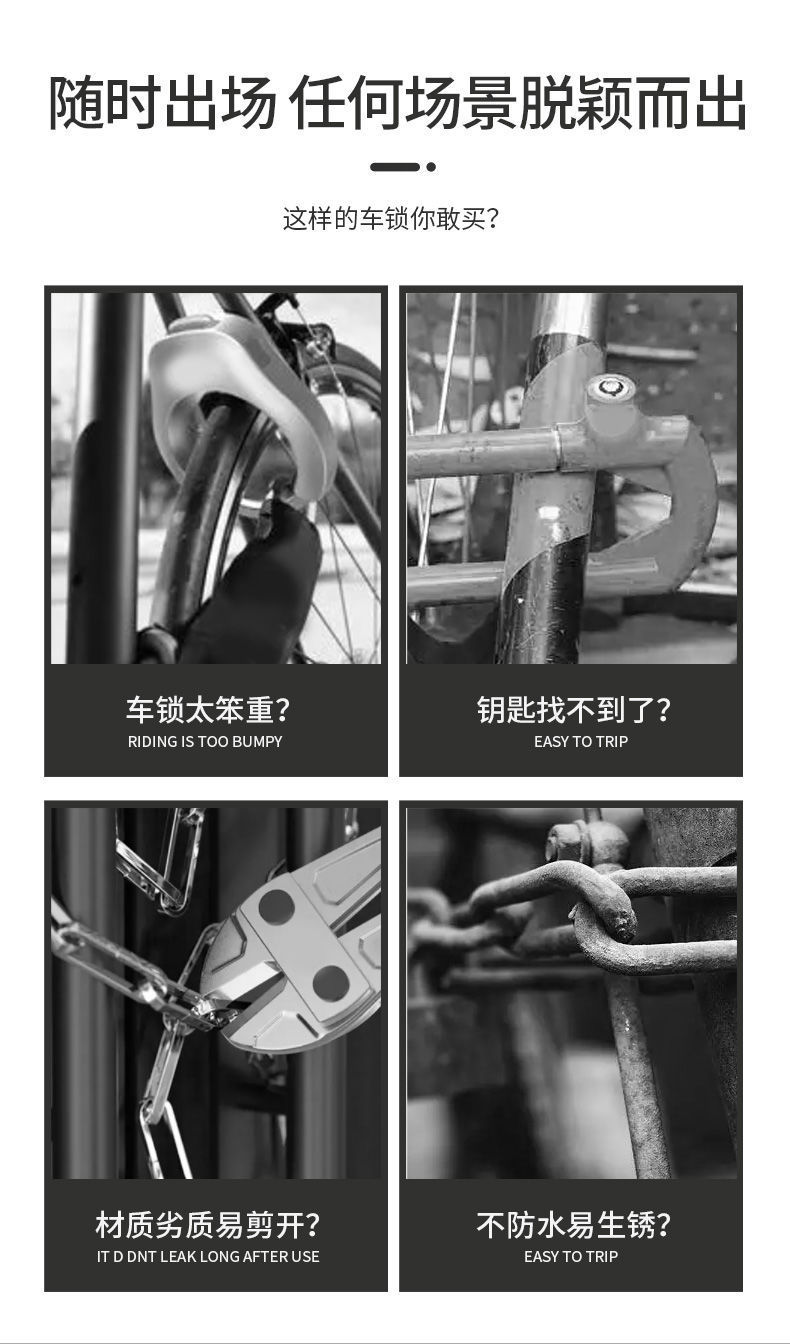 随时出场 任何场景脱颖而出

这样的车锁你敢买？

车锁太笨重？
RIDING IS TOO BUMPY

钥匙找不到了？
EASY TO TRIP

材质劣质易剪开？
IT D DNT LEAK LONG AFTER USE

不防水易生锈？
EASY TO TRIP