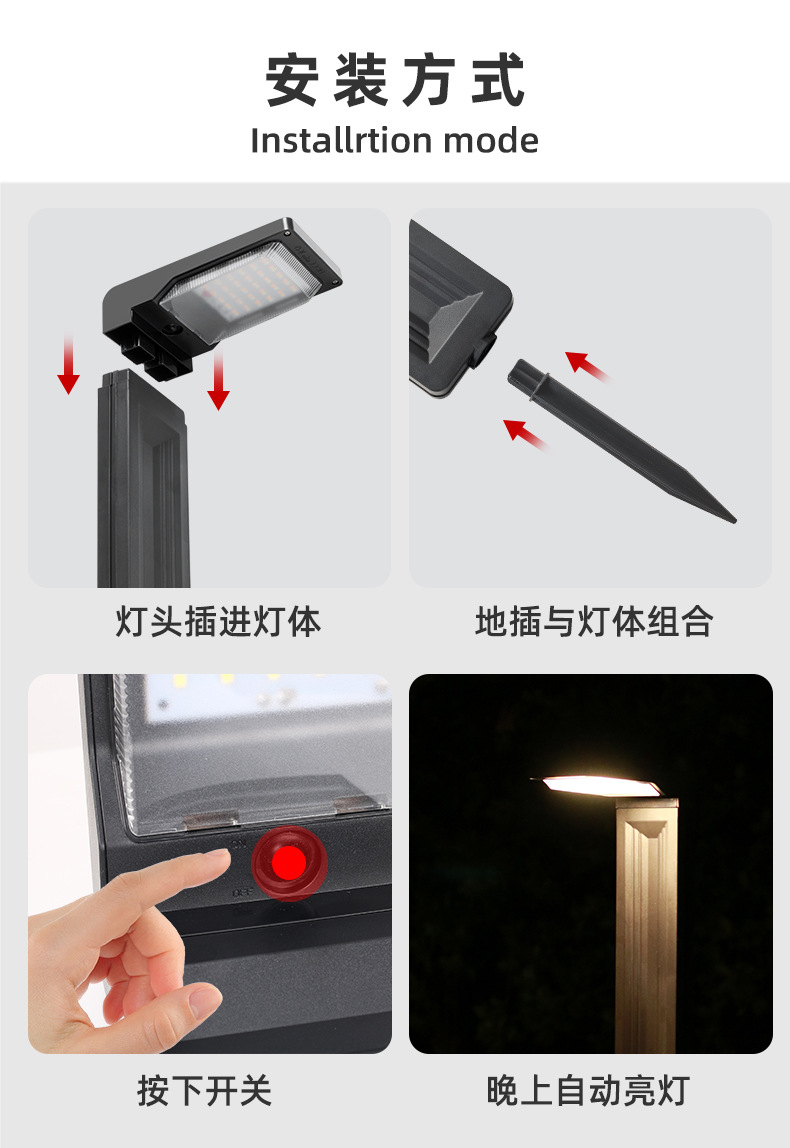 安装方式
Installrtion mode

灯头插进灯体

地插与灯体组合

按下开关

晚上自动亮灯