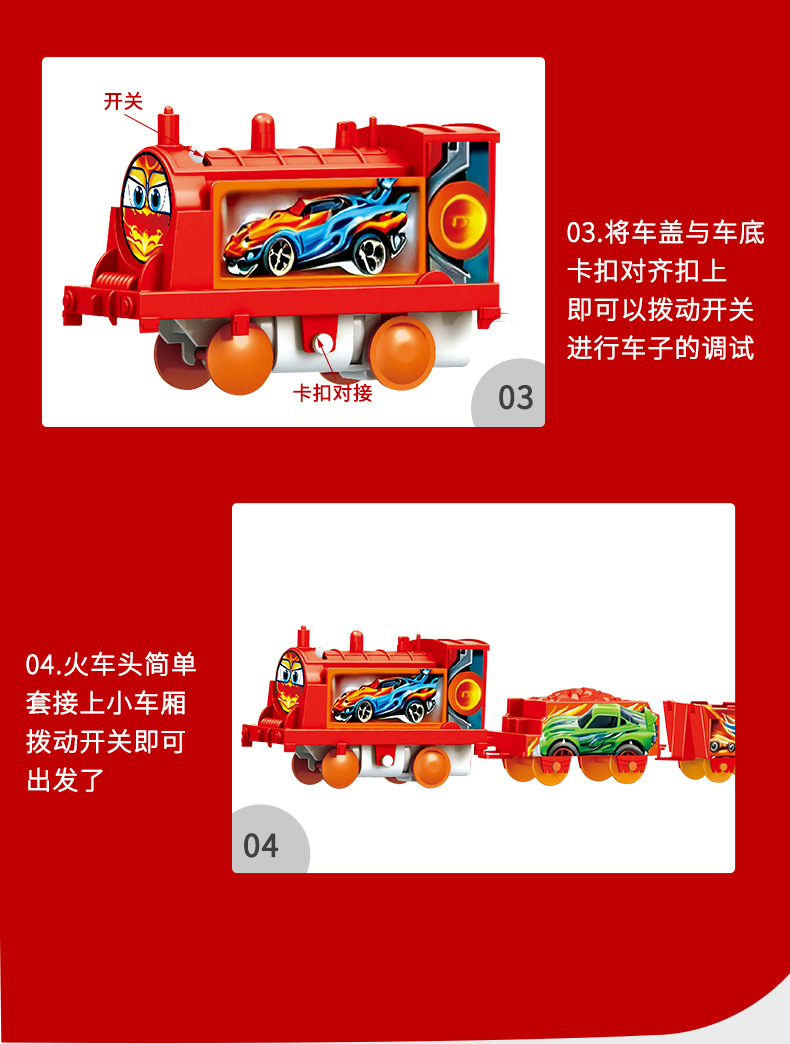 开关

卡扣对接

03

03.将车盖与车底卡扣对齐扣上即可以拨动开关进行车子的调试

04.火车头简单套接上小车厢拨动开关即可出发了

04