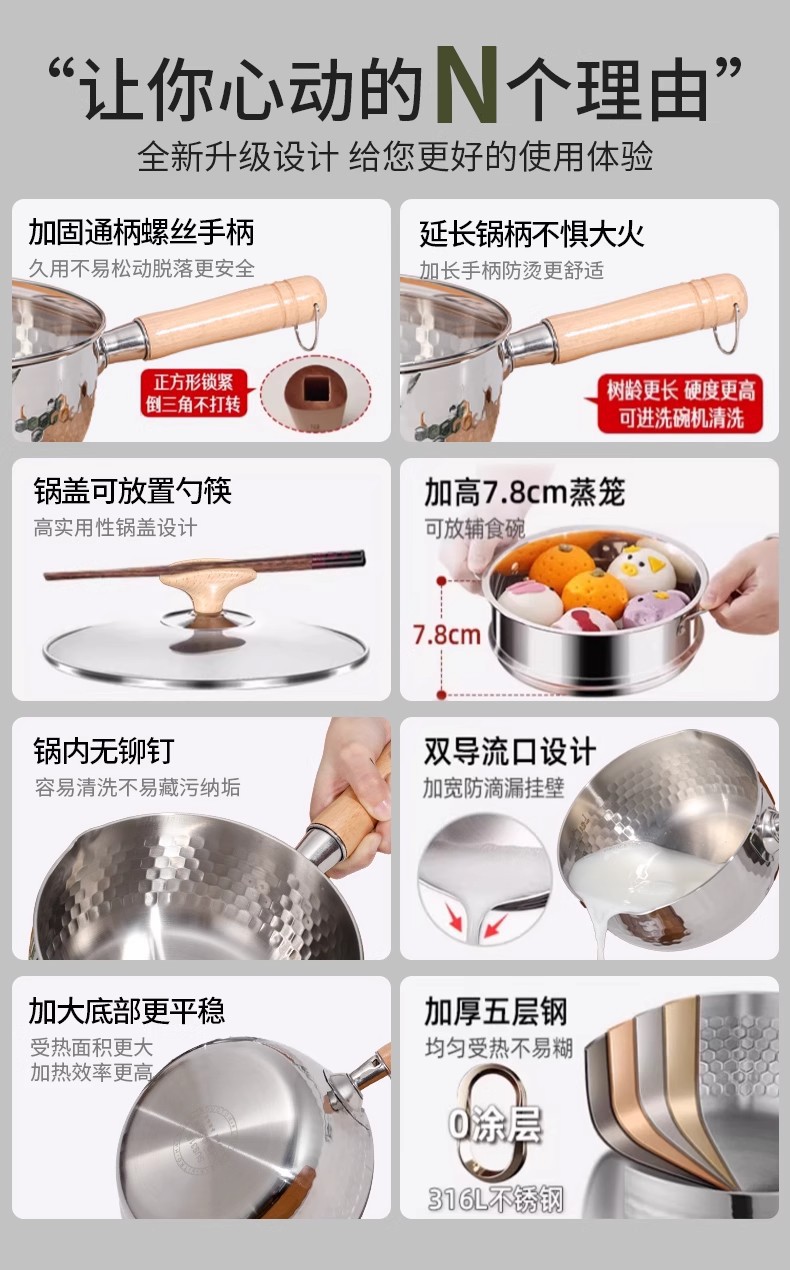 “让你心动的N个理由”
全新升级设计 给您更好的使用体验

加固通柄螺丝手柄
久用不易松动脱落更安全
正方形锁紧
倒三角不打转

延长锅柄不惧大火
加长手柄防烫更舒适
树龄更长 硬度更高
可进洗碗机清洗

锅盖可放置勺筷
高实用性锅盖设计

加高7.8cm蒸笼
可放辅食碗
7.8cm

锅内无铆钉
容易清洗不易藏污纳垢

双导流口设计
加宽防滴漏挂壁

加大底部更平稳
受热面积更大
加热效率更高

加厚五层钢
均匀受热不易糊
0涂层
316L不锈钢