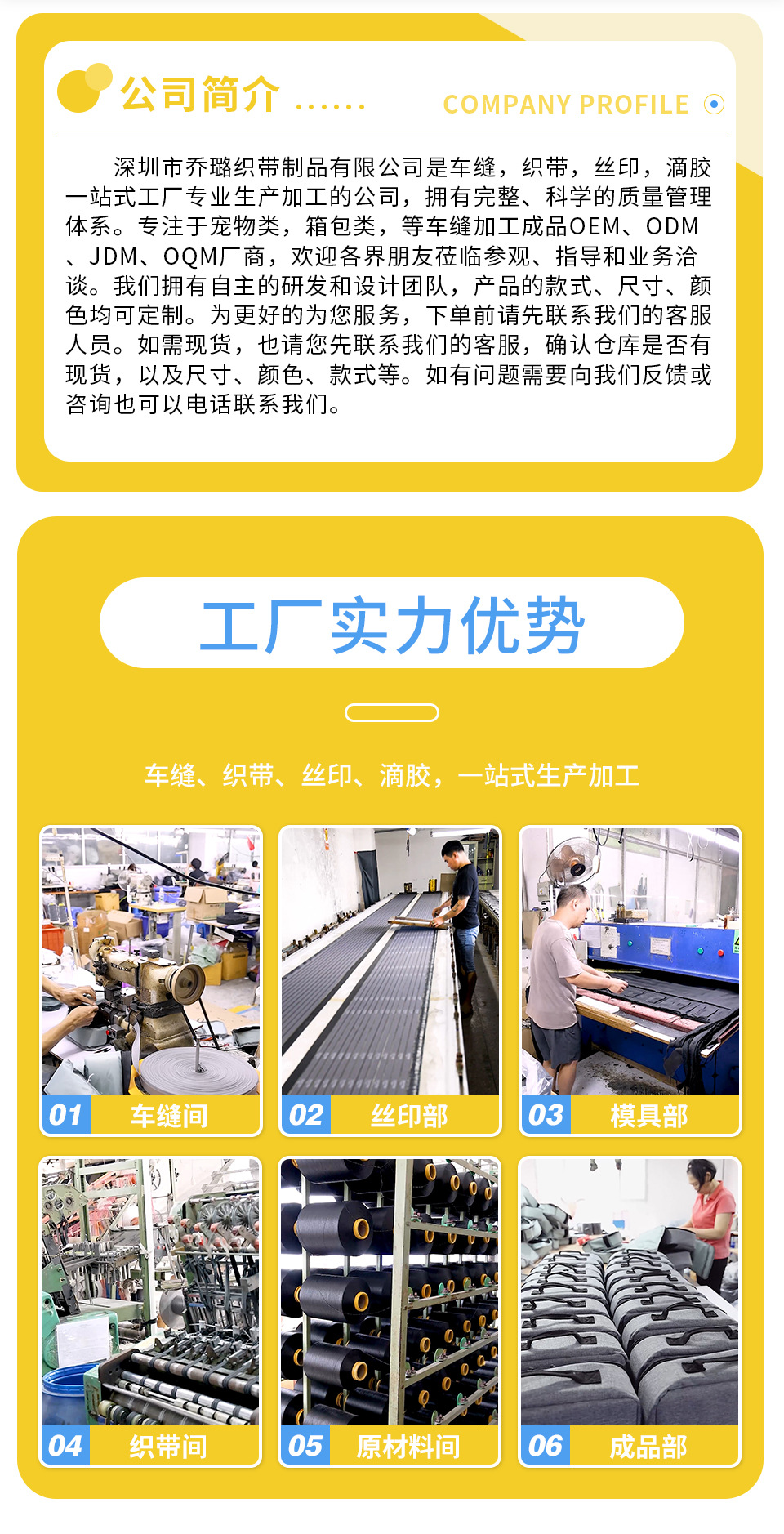 公司简介 ......

COMPANY PROFILE

深圳市乔璐织带制品有限公司是车缝，织带，丝印，滴胶一站式工厂专业生产加工的公司，拥有完整、科学的质量管理体系。专注于宠物类，箱包类，等车缝加工成品OEM、ODM、JDM、OQM厂商，欢迎各界朋友莅临参观、指导和业务洽谈。我们拥有自主的研发和设计团队，产品的款式、尺寸、颜色均可定制。为更好的为您服务，下单前请先联系我们的客服人员。如需现货，也请您先联系我们的客服，确认仓库是否有现货，以及尺寸、颜色、款式等。如有问题需要向我们反馈或咨询也可以电话联系我们。

工厂实力优势

车缝、织带、丝印、滴胶，一站式生产加工

01 车缝间

02 丝印部

03 模具部

04 织带间

05 原材料间

06 成品部