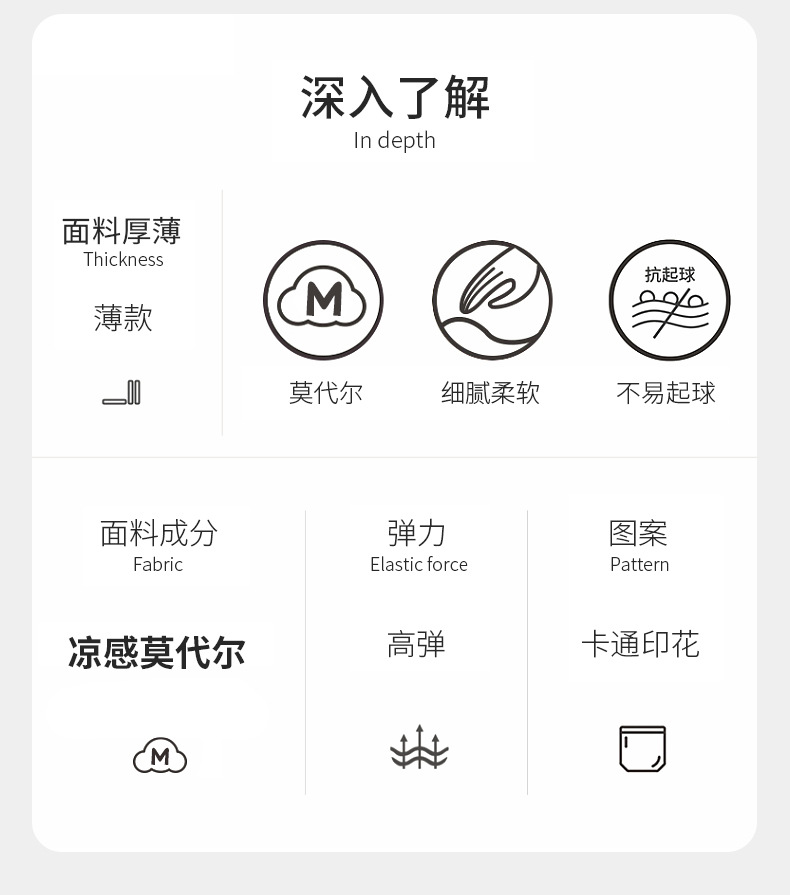 深入了解
In depth

面料厚薄
Thickness

薄款

M

莫代尔

细腻柔软

抗起球

不易起球

面料成分
Fabric

凉感莫代尔

M

弹力
Elastic force

高弹

图案
Pattern

卡通印花