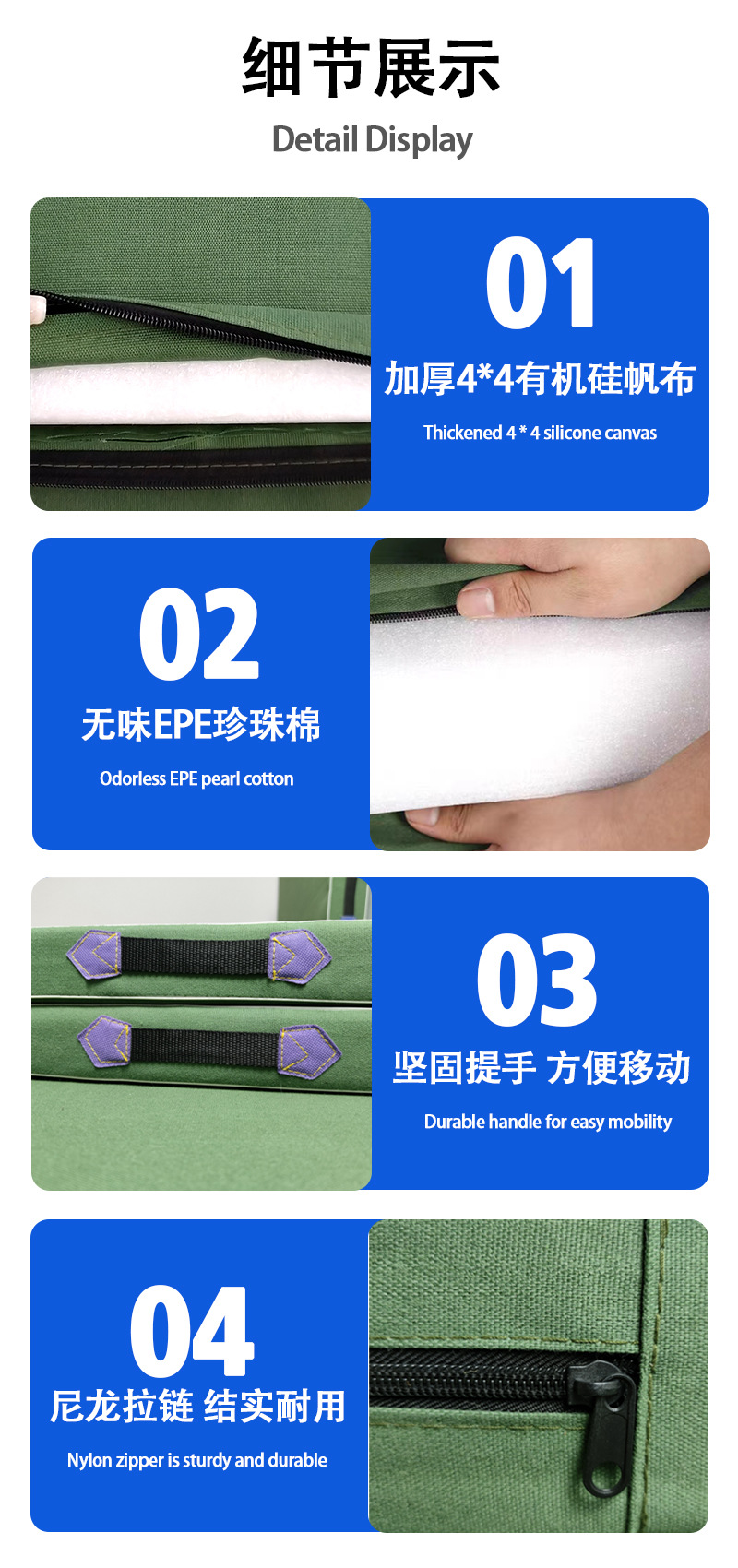 细节展示
Detail Display

01
加厚4*4有机硅帆布
Thickened 4 * 4 silicone canvas

02
无味EPE珍珠棉
Odorless EPE pearl cotton

03
坚固提手 方便移动
Durable handle for easy mobility

04
尼龙拉链 结实耐用
Nylon zipper is sturdy and durable