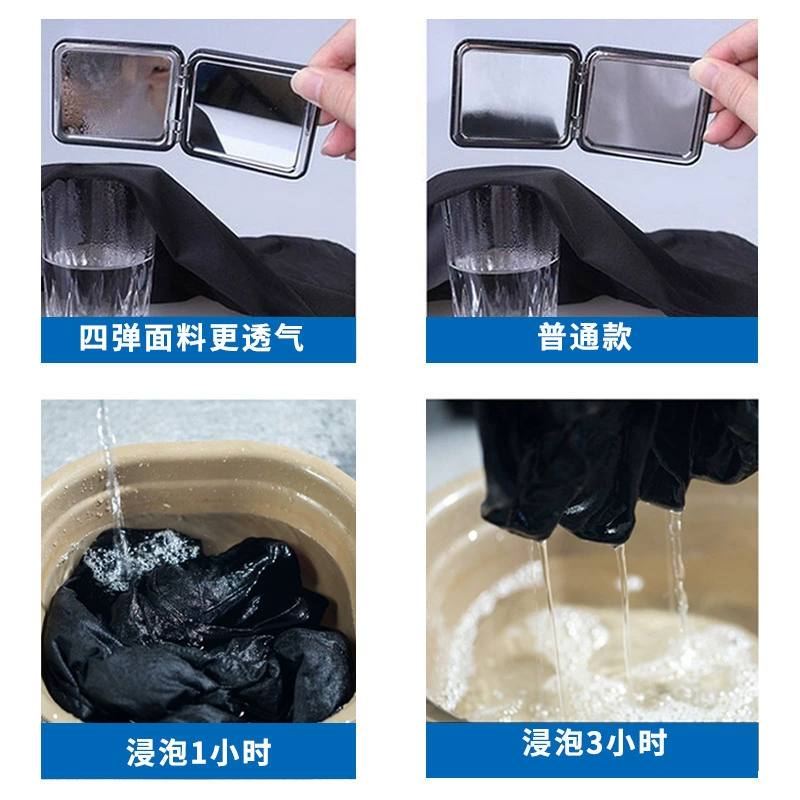 四弹面料更透气

普通款

浸泡1小时

浸泡3小时