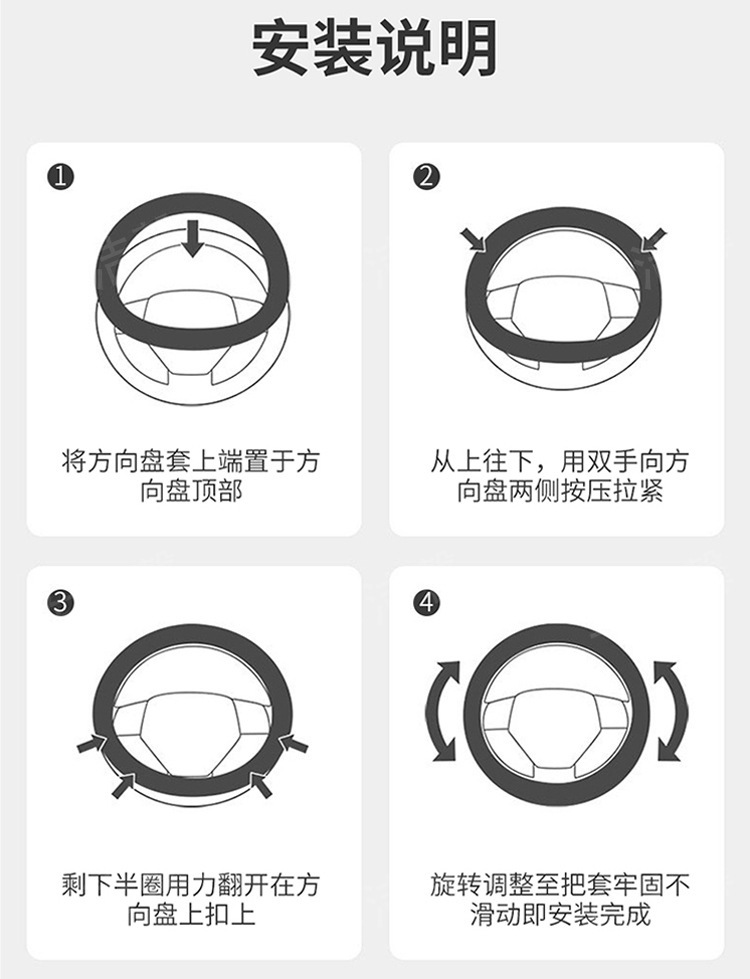 安装说明

❶

将方向盘套上端置于方向盘顶部

❷

从上往下，用双手向方向盘两侧按压拉紧

❸

剩下半圈用力翻开在方向盘上扣上

❹

旋转调整至把套牢固不滑动即安装完成