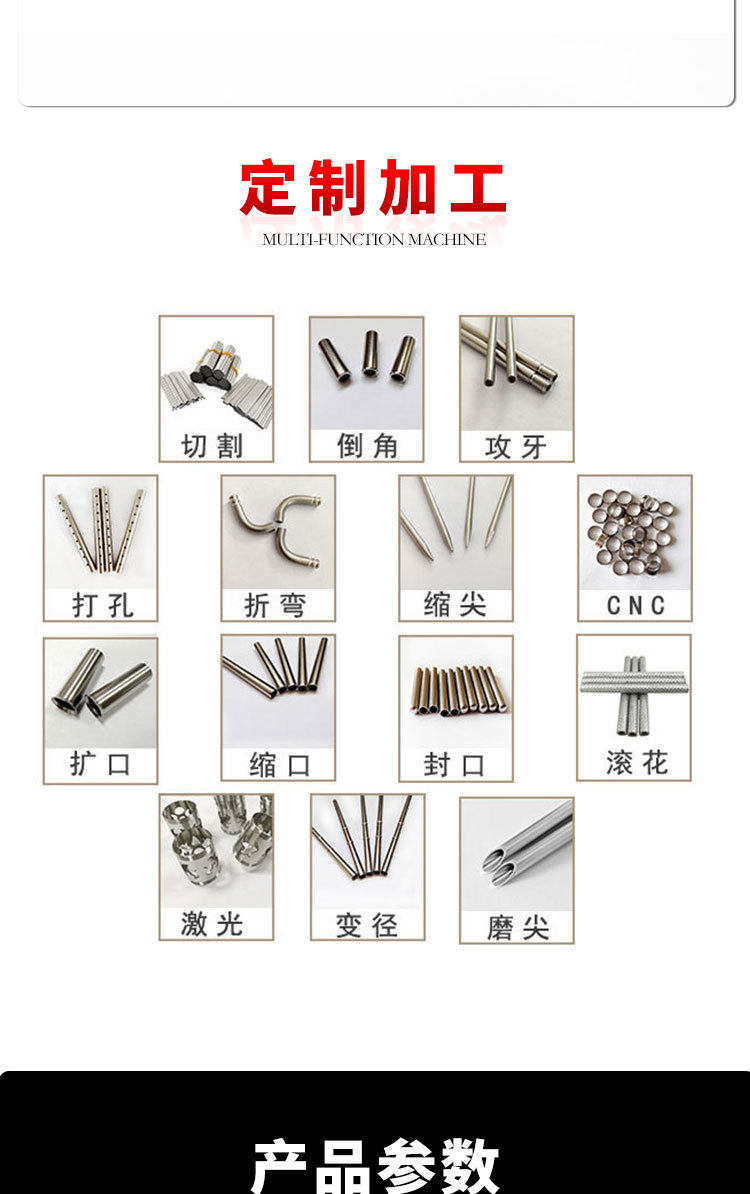 定制加工
MULTI-FUNCTION MACHINE

切割
倒角
攻牙

打孔
折弯
缩尖
CNC

扩口
缩口
封口
滚花

激光
变径
磨尖

产品参数