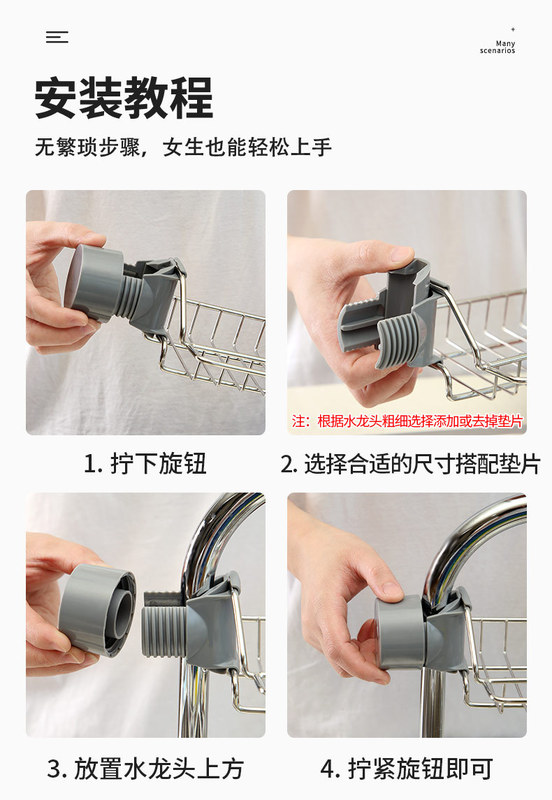 Many scenarios

安装教程

无繁琐步骤，女生也能轻松上手

注：根据水龙头粗细选择添加或去掉垫片

1. 拧下旋钮

2. 选择合适的尺寸搭配垫片

3. 放置水龙头上方

4. 拧紧旋钮即可