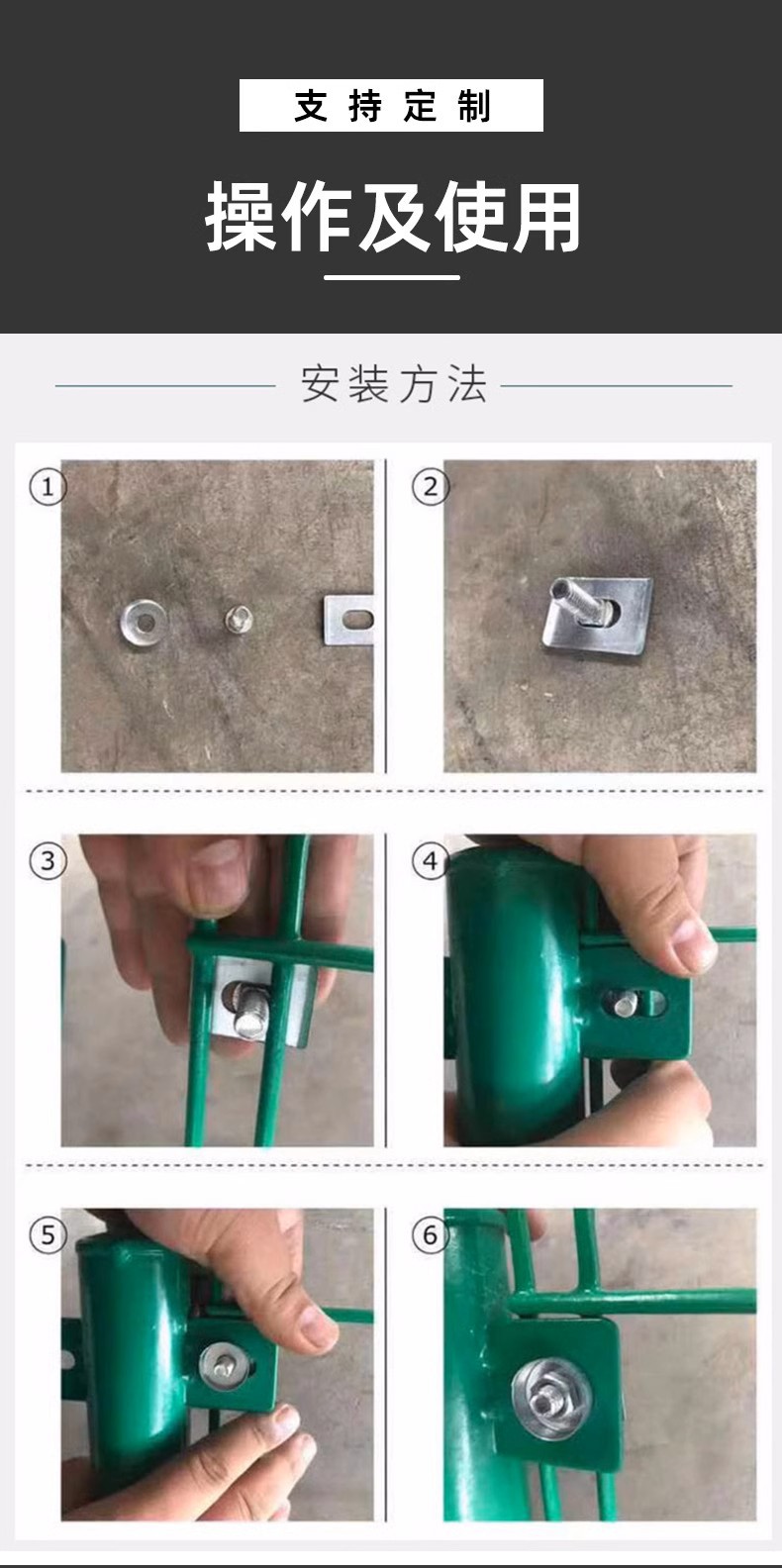 支持定制

操作及使用

安装方法

①

②

③

④

⑤

⑥