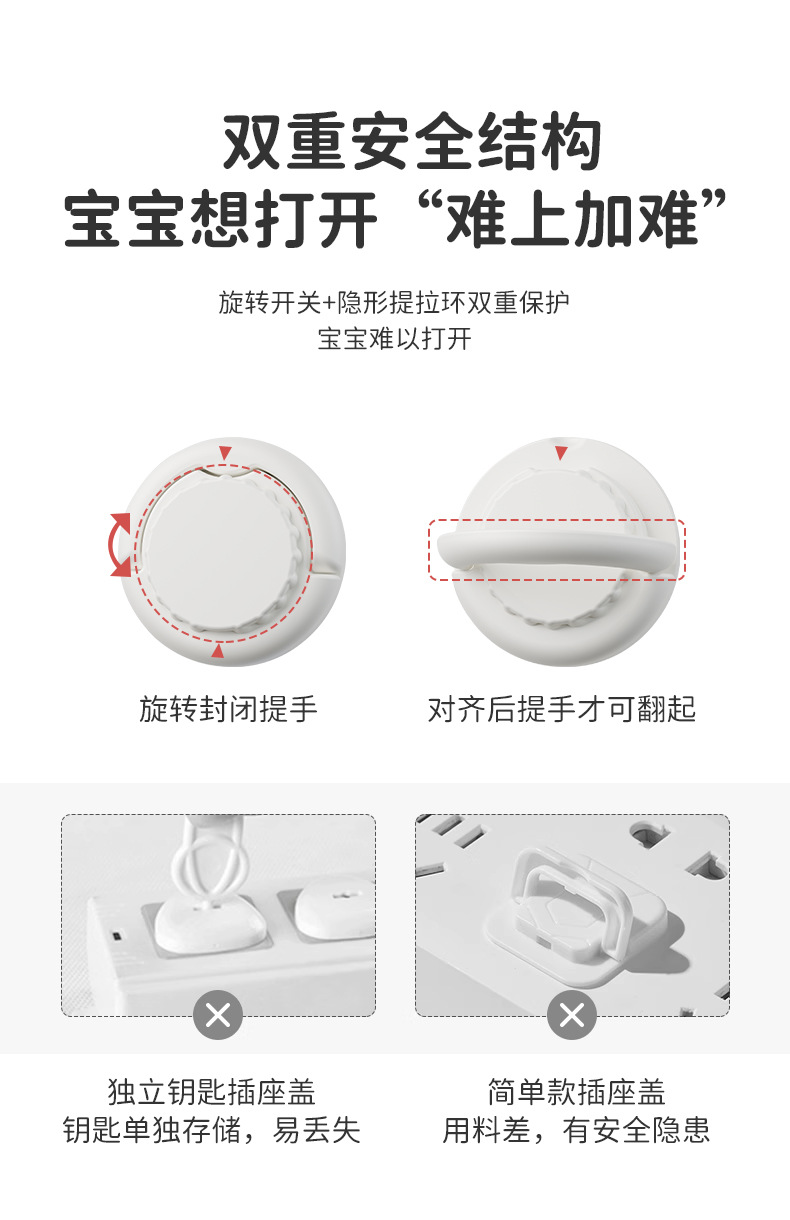 双重安全结构
宝宝想打开“难上加难”

旋转开关+隐形提拉环双重保护
宝宝难以打开

旋转封闭提手

对齐后提手才可翻起

独立钥匙插座盖
钥匙单独存储，易丢失

简单款插座盖
用料差，有安全隐患